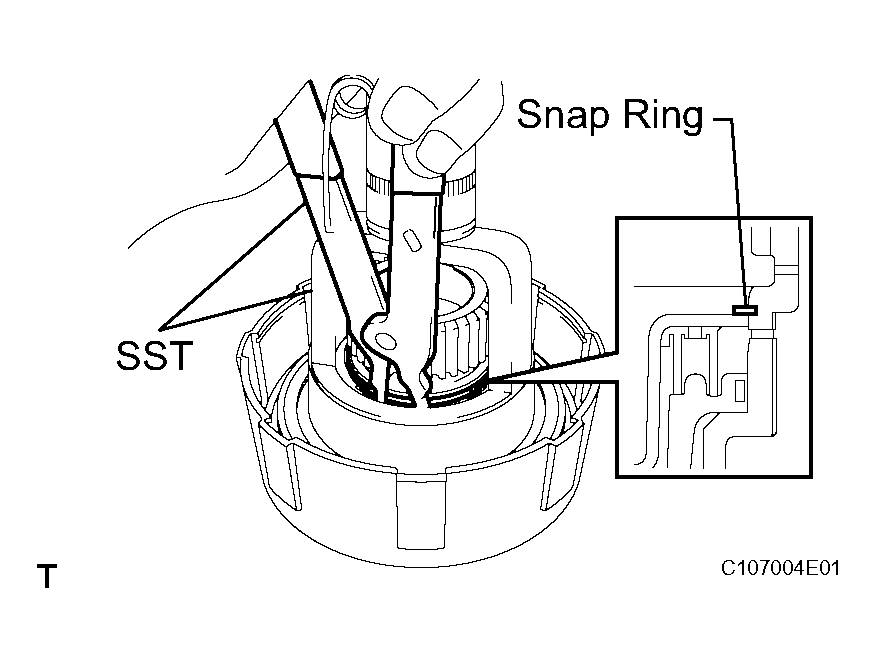 Snap Ring

SST

T

C107004E01