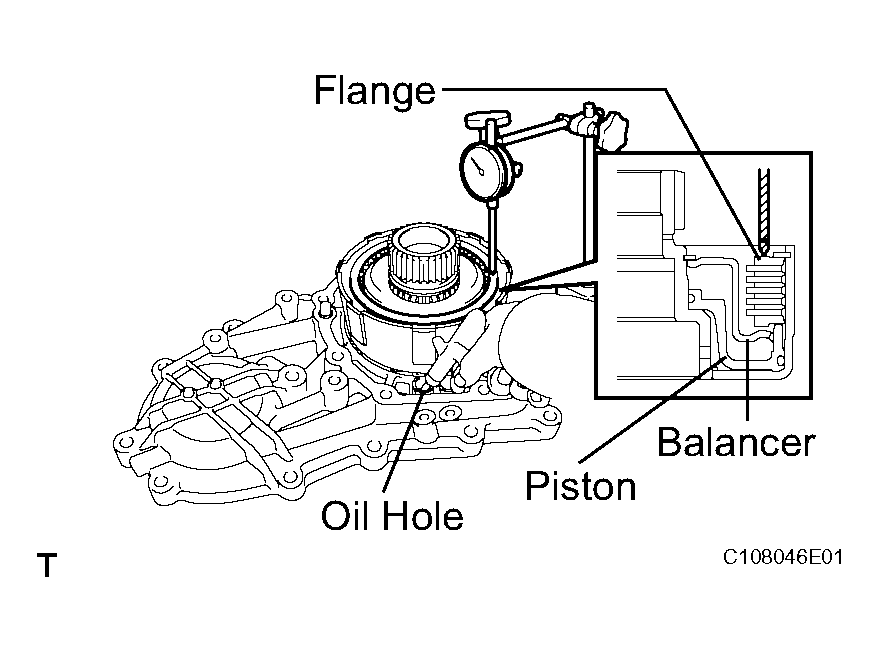 Flange

Balancer

Piston

Oil Hole

T

C108046E01