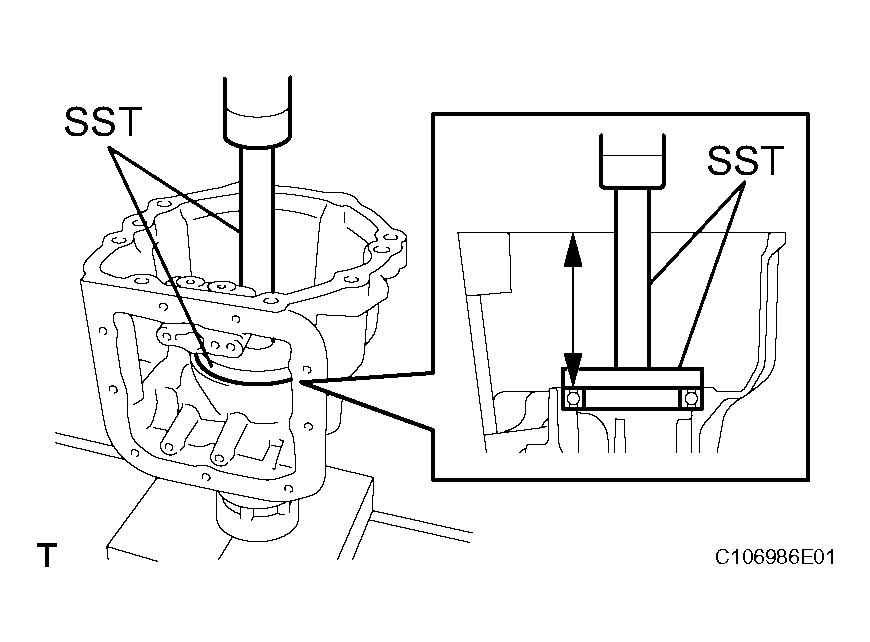 SST

SST

T

C106986E01