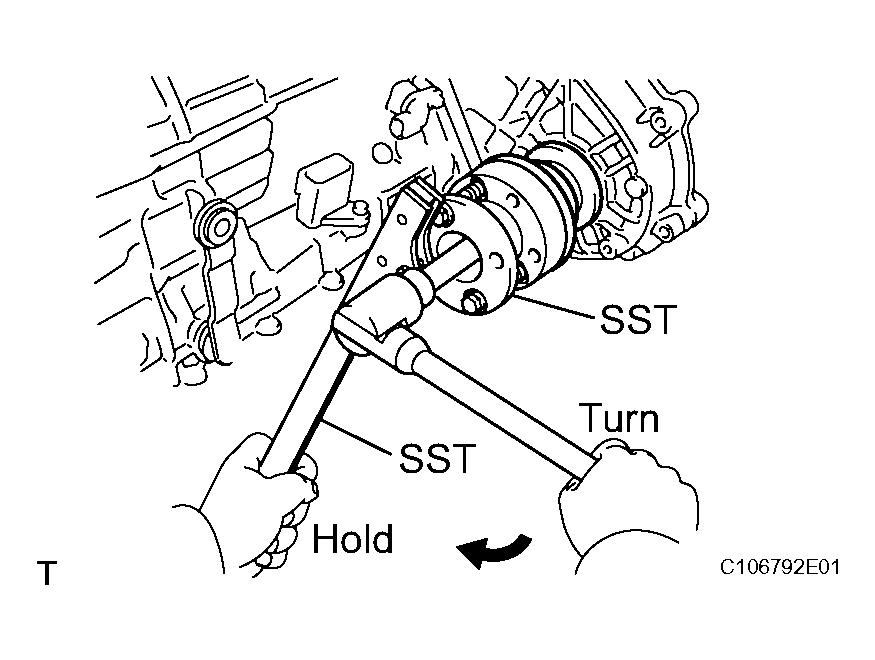 SST

Turn

SST

Hold

T

C106792E01