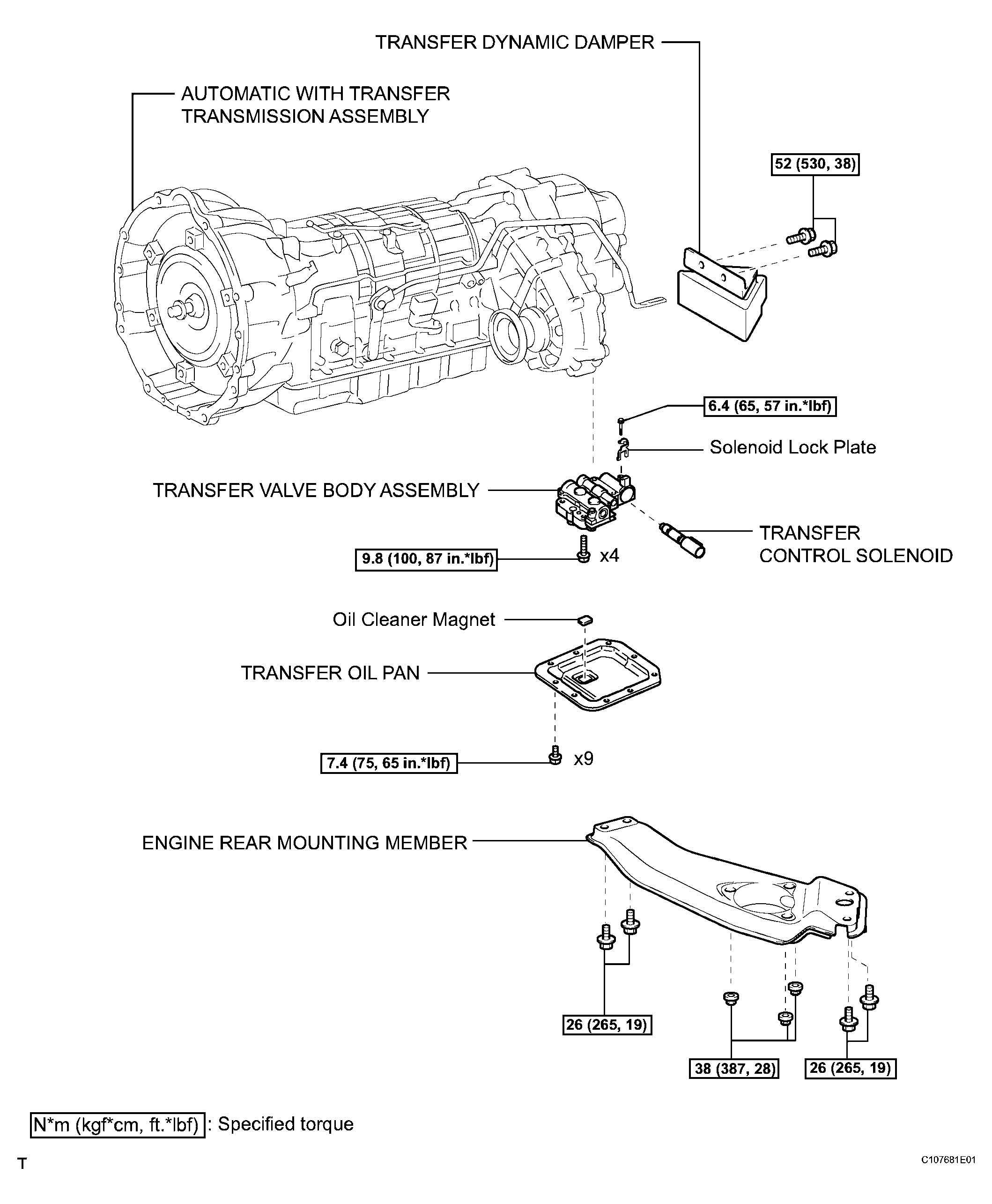 TRANSFER DYNAMIC DAMPER

AUTOMATIC WITH TRANSFER TRANSMISSION ASSEMBLY

52 (530, 38)

6.4 (65, 57 in.*lbf)

Solenoid Lock Plate

TRANSFER VALVE BODY ASSEMBLY

TRANSFER CONTROL SOLENOID

9.8 (100, 87 in.*lbf)

x4

Oil Cleaner Magnet

TRANSFER OIL PAN

7.4 (75, 65 in.*lbf)

x9

ENGINE REAR MOUNTING MEMBER

26 (265, 19)

38 (387, 28)

26 (265, 19)

N*m (kgf*cm, ft.*lbf) : Specified torque

T

C107681E01