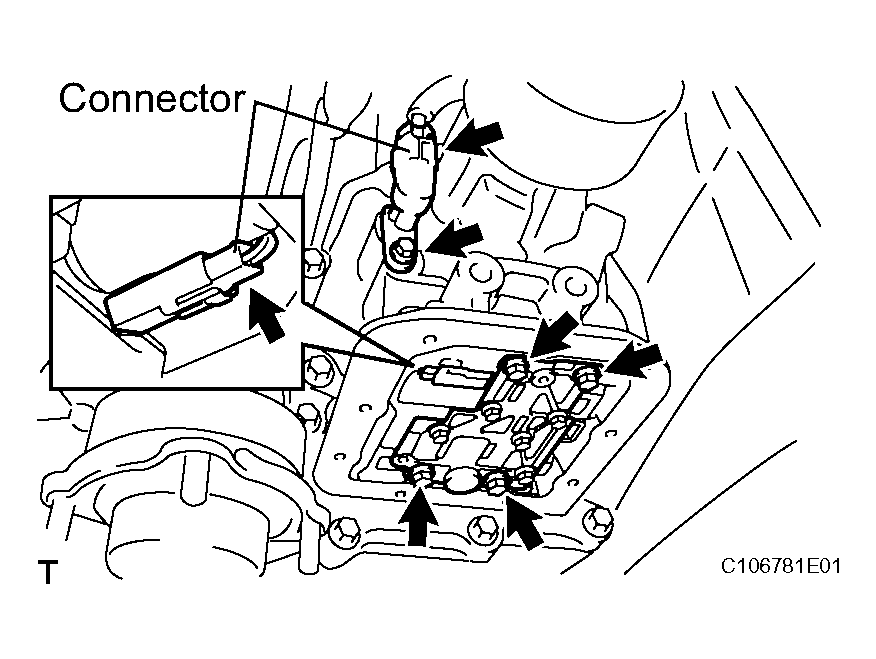 Connector

T

C106781E01