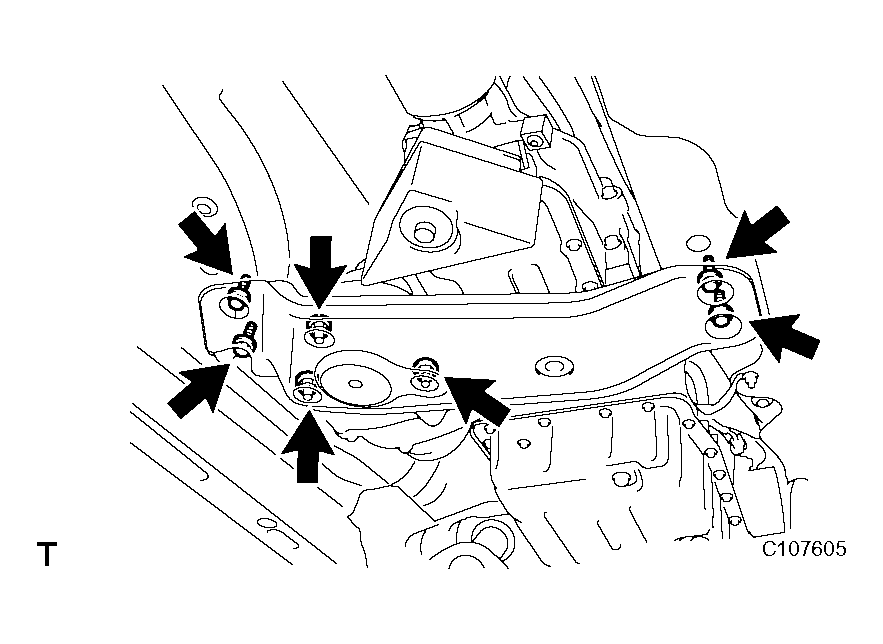 T

C107605