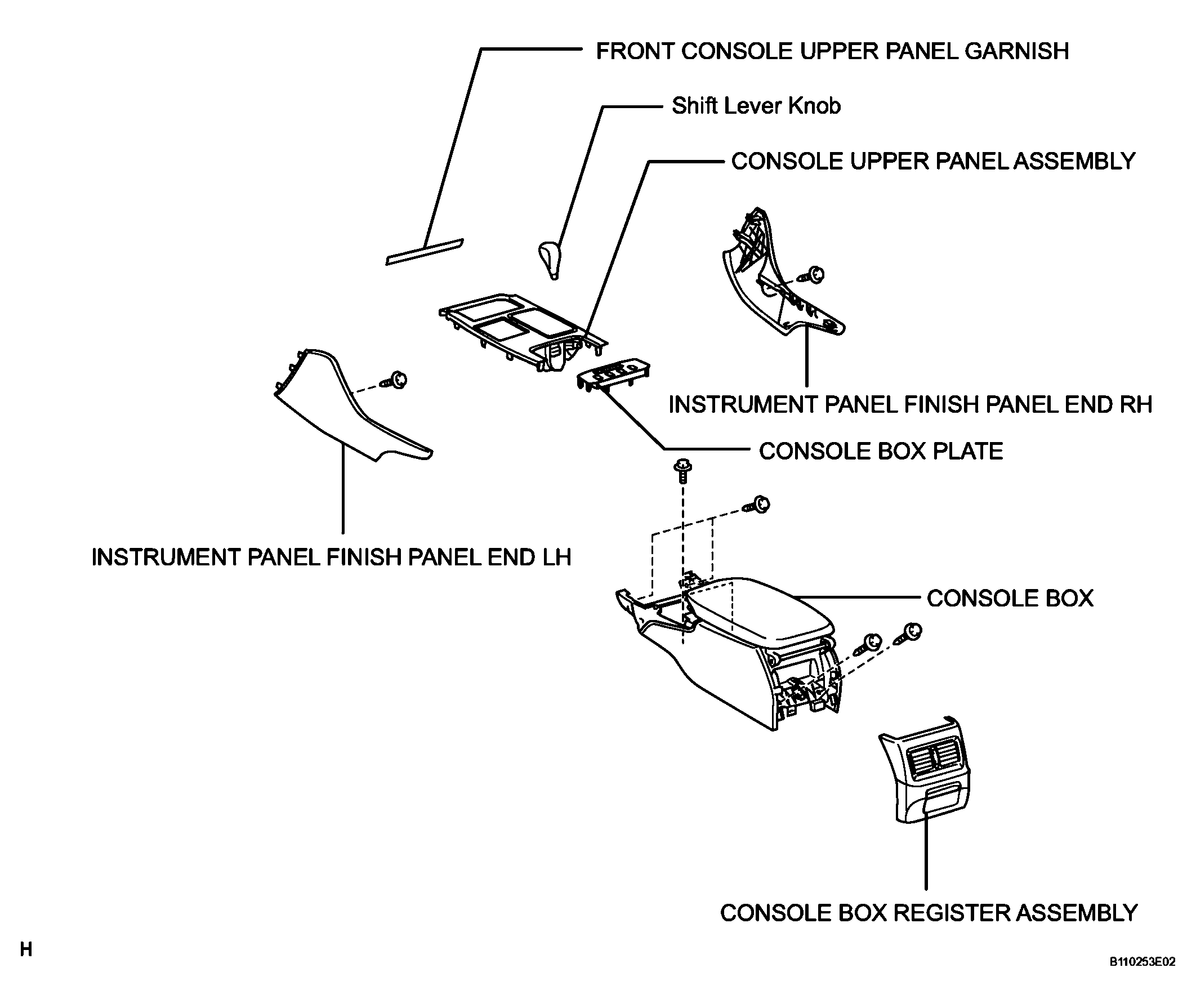 FRONT CONSOLE UPPER PANEL GARNISH

Shift Lever Knob

CONSOLE UPPER PANEL ASSEMBLY

INSTRUMENT PANEL FINISH PANEL END RH

CONSOLE BOX PLATE

INSTRUMENT PANEL FINISH PANEL END LH

CONSOLE BOX

CONSOLE BOX REGISTER ASSEMBLY

H

B110253E02