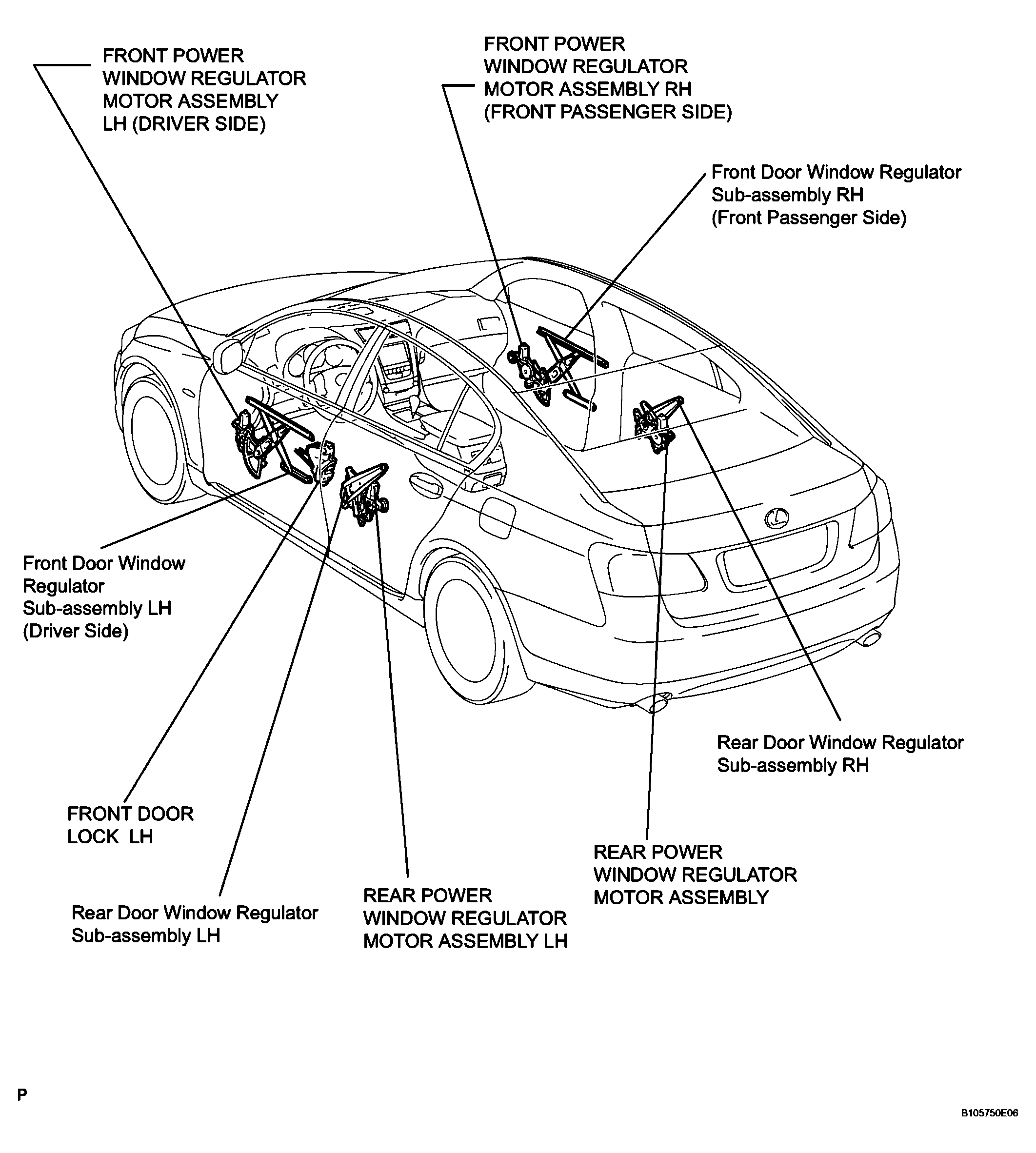 FRONT POWER WINDOW REGULATOR MOTOR ASSEMBLY LH (DRIVER SIDE)

FRONT POWER WINDOW REGULATOR MOTOR ASSEMBLY RH (FRONT PASSENGER SIDE)

Front Door Window Regulator Sub-assembly RH (Front Passenger Side)

Front Door Window Regulator Sub-assembly LH (Driver Side)

Rear Door Window Regulator Sub-assembly RH

FRONT DOOR LOCK LH

REAR POWER WINDOW REGULATOR MOTOR ASSEMBLY

Rear Door Window Regulator Sub-assembly LH

REAR POWER WINDOW REGULATOR MOTOR ASSEMBLY LH

P

B105750E06