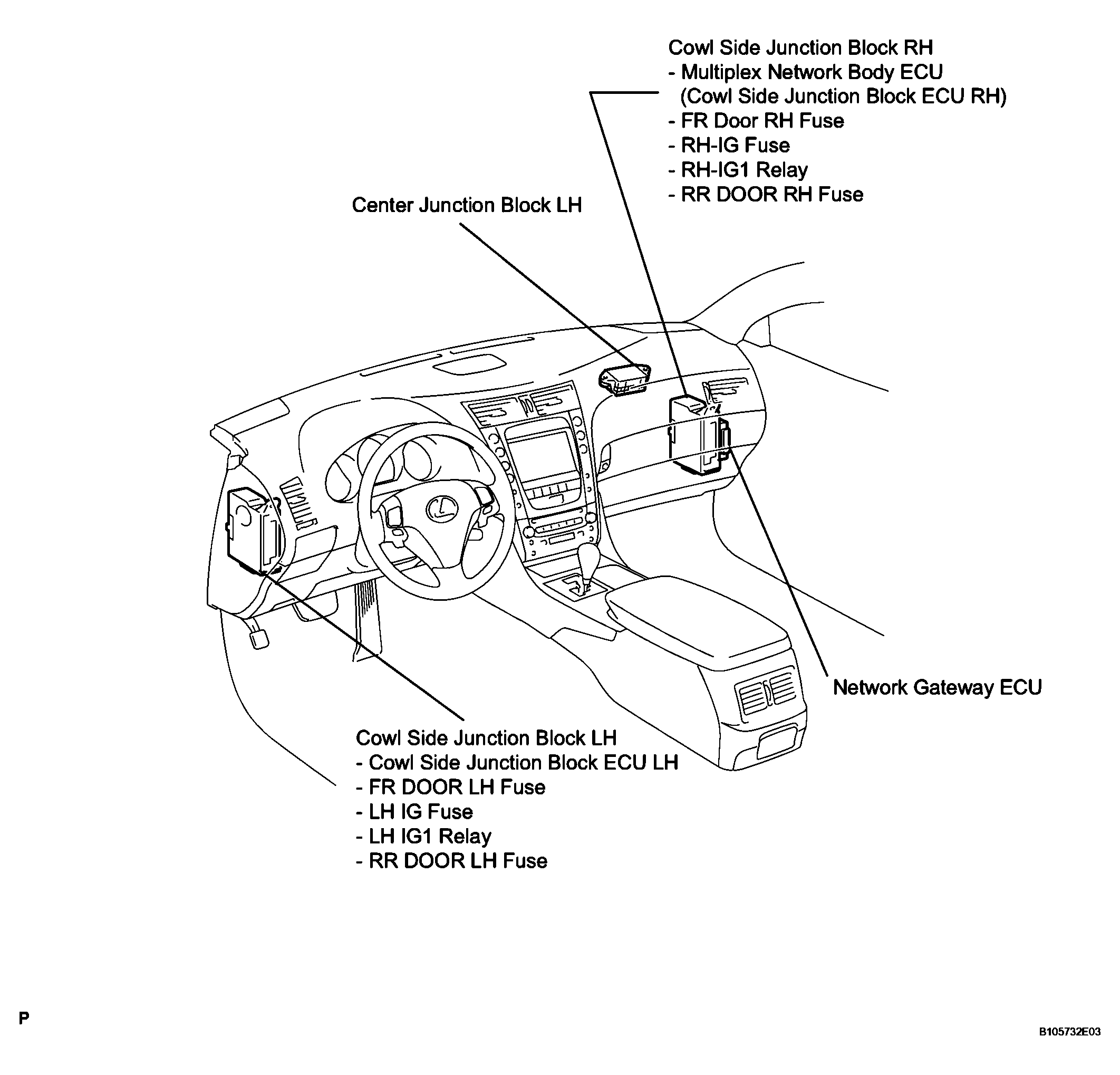 Cowl Side Junction Block RH
- Multiplex Network Body ECU
(Cowl Side Junction Block ECU RH)
- FR Door RH Fuse
- RH-IG Fuse
- RH-IG1 Relay
- RR DOOR RH Fuse

Center Junction Block LH

Network Gateway ECU

Cowl Side Junction Block LH
- Cowl Side Junction Block ECU LH
- FR DOOR LH Fuse
- LH IG Fuse
- LH IG1 Relay
- RR DOOR LH Fuse

P

B105732E03