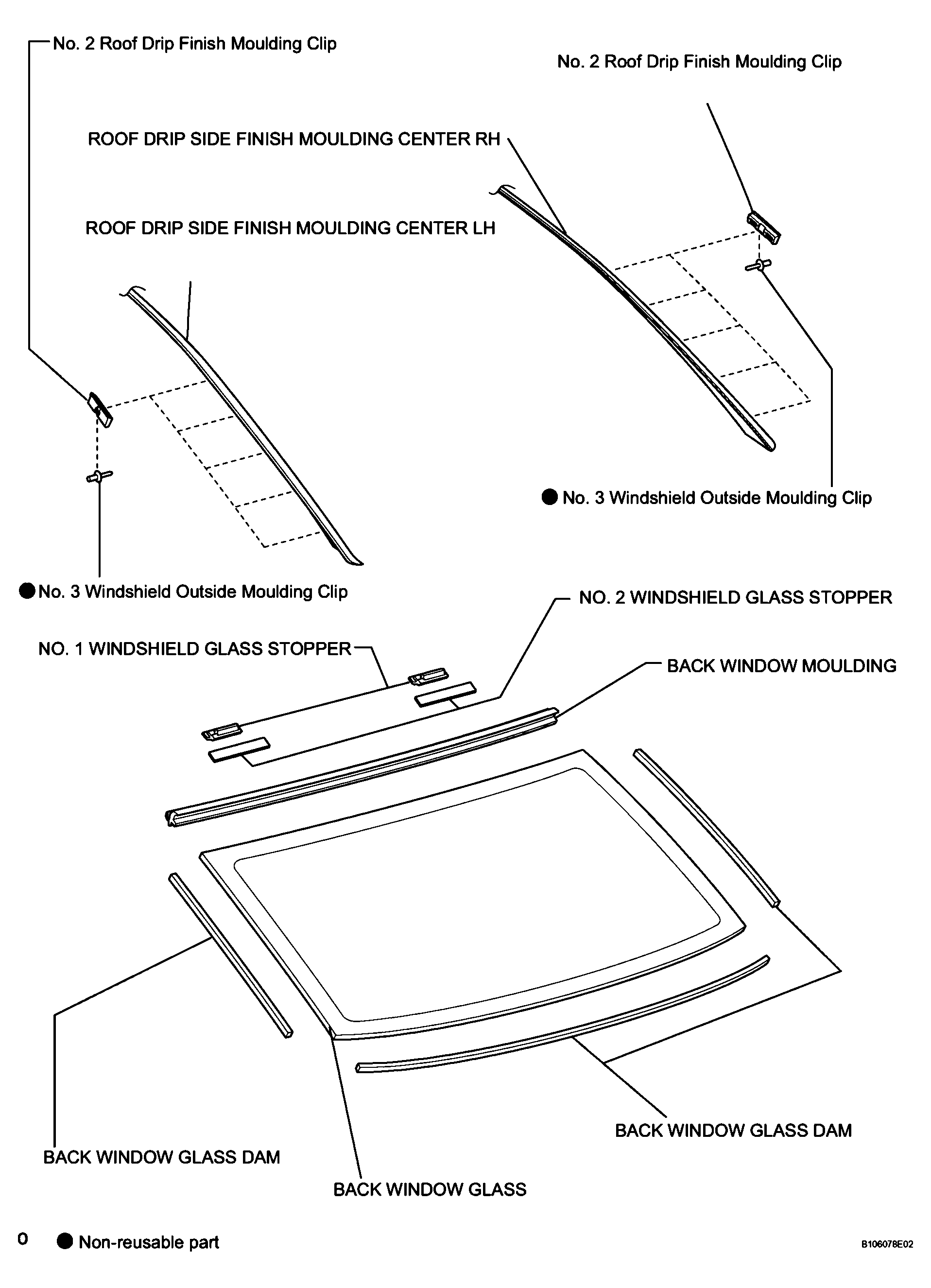 No. 2 Roof Drip Finish Moulding Clip

No. 2 Roof Drip Finish Moulding Clip

ROOF DRIP SIDE FINISH MOULDING CENTER RH

ROOF DRIP SIDE FINISH MOULDING CENTER LH

● No. 3 Windshield Outside Moulding Clip

● No. 3 Windshield Outside Moulding Clip

NO. 2 WINDSHIELD GLASS STOPPER

NO. 1 WINDSHIELD GLASS STOPPER

BACK WINDOW MOULDING

BACK WINDOW GLASS DAM

BACK WINDOW GLASS DAM

BACK WINDOW GLASS

0 ● Non-reusable part

B106078E02