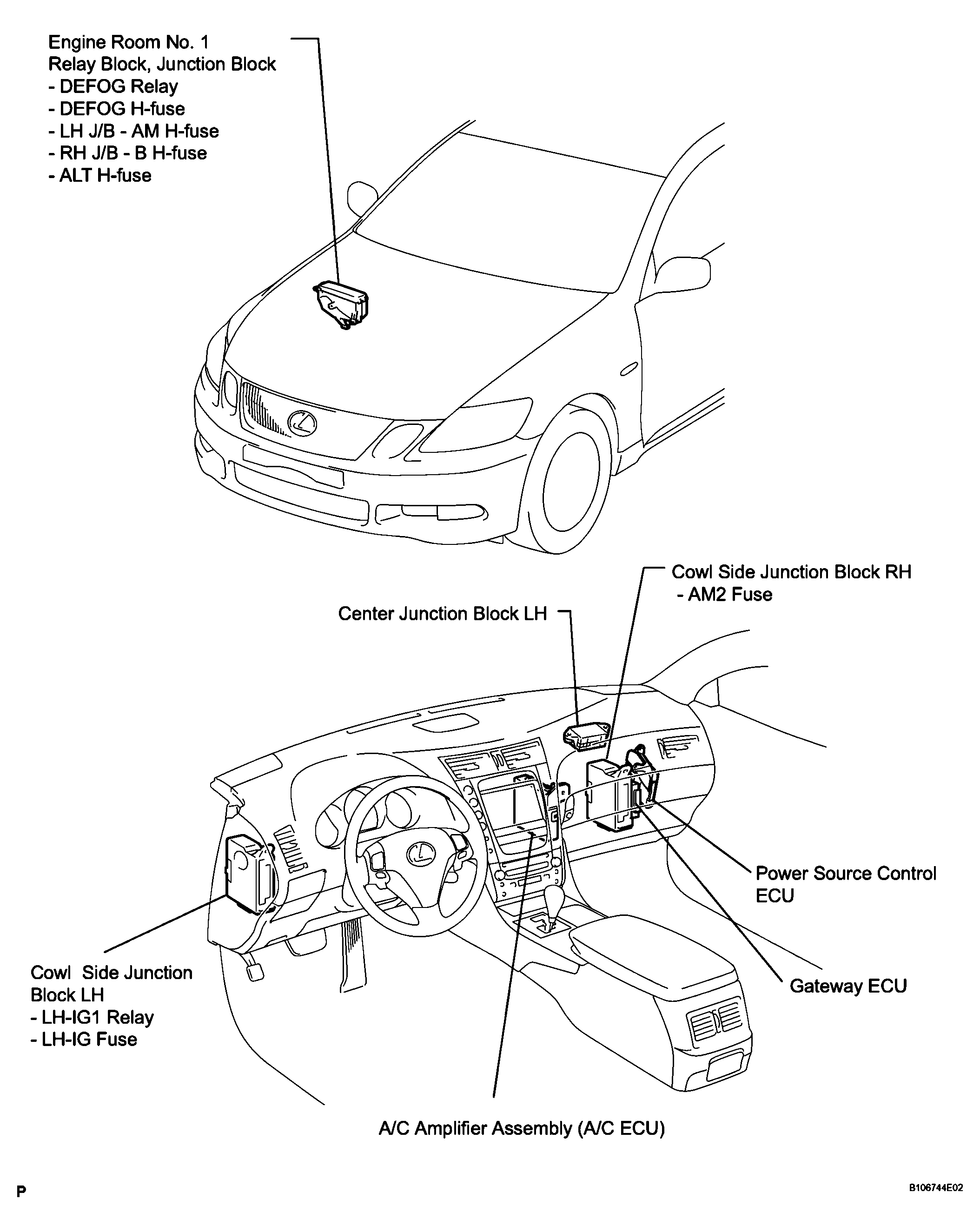 Engine Room No. 1
Relay Block, Junction Block
- DEFOG Relay
- DEFOG H-fuse
- LH J/B - AM H-fuse
- RH J/B - B H-fuse
- ALT H-fuse

Cowl Side Junction Block RH
- AM2 Fuse

Center Junction Block LH

Power Source Control ECU

Gateway ECU

Cowl Side Junction Block LH
- LH-IG1 Relay
- LH-IG Fuse

A/C Amplifier Assembly (A/C ECU)

P

B106744E02