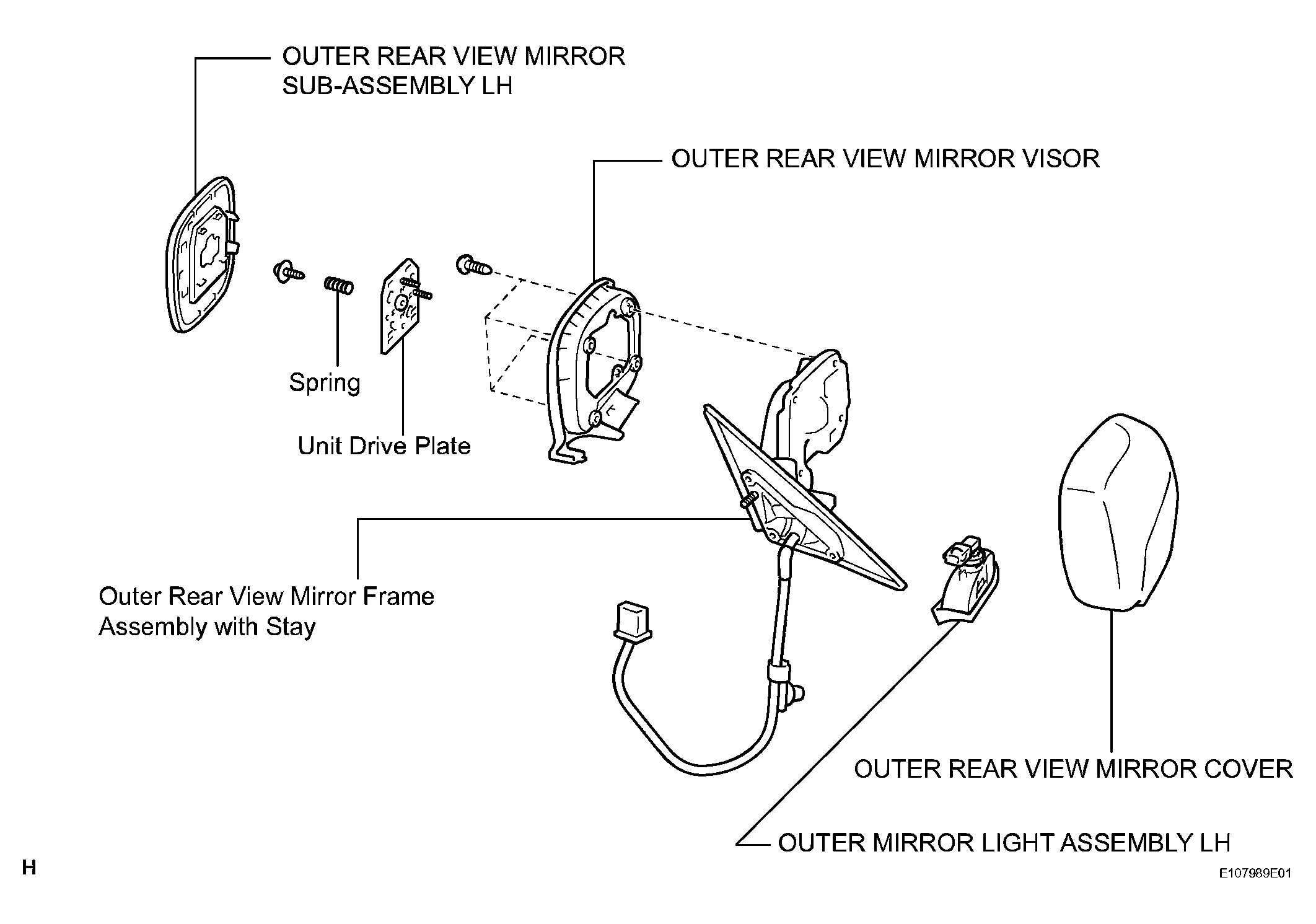 OUTER REAR VIEW MIRROR SUB-ASSEMBLY LH

OUTER REAR VIEW MIRROR VISOR

Spring

Unit Drive Plate

Outer Rear View Mirror Frame Assembly with Stay

OUTER REAR VIEW MIRROR COVER

OUTER MIRROR LIGHT ASSEMBLY LH

H

E107989E01