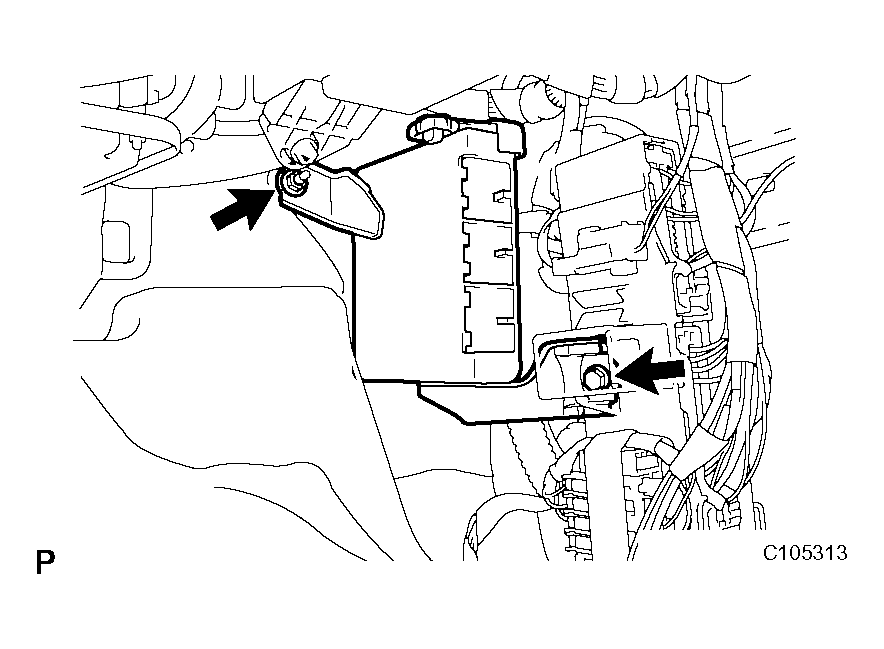 P

C105313