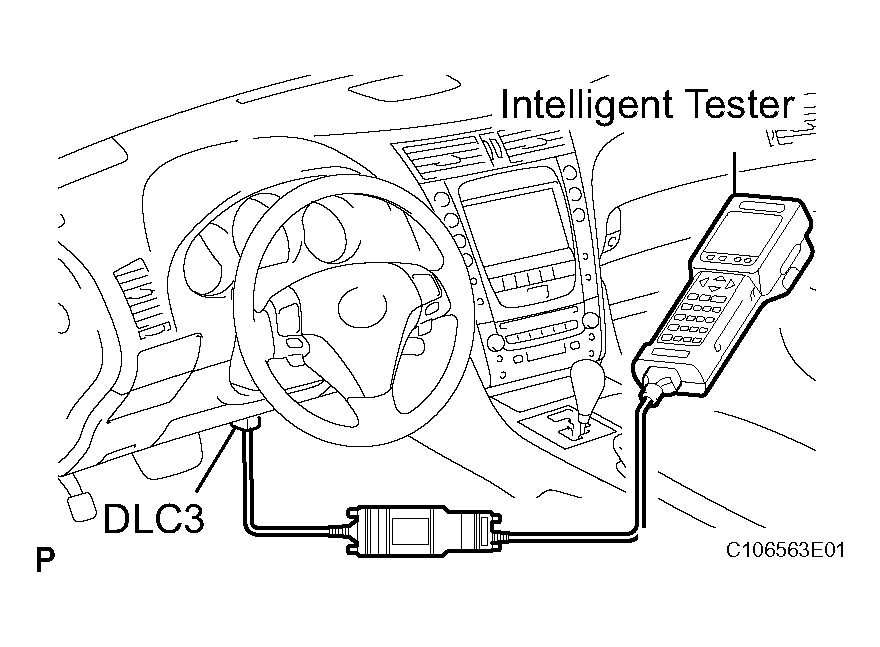 Intelligent Tester

DLC3

P

C106563E01