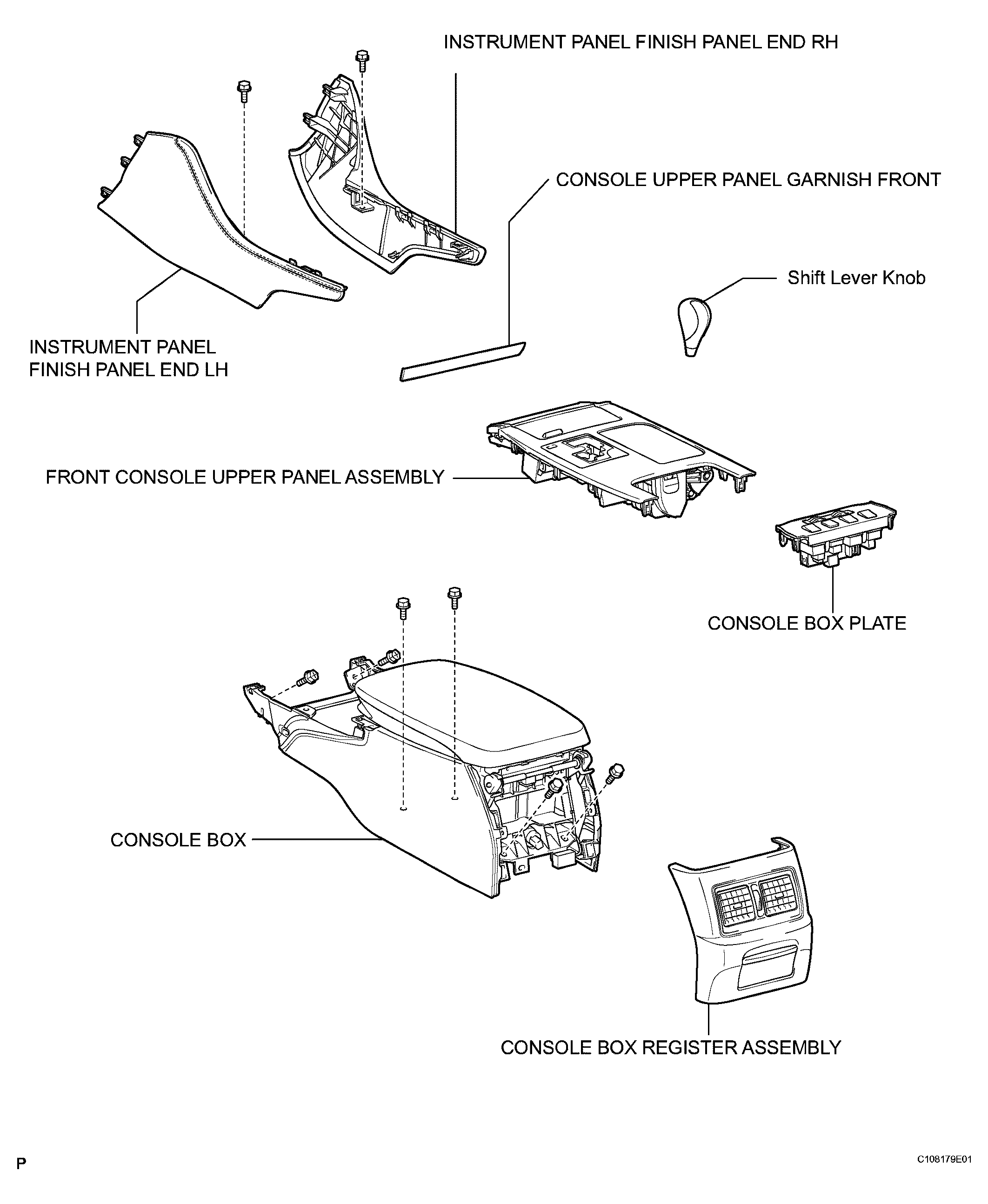 INSTRUMENT PANEL FINISH PANEL END RH

CONSOLE UPPER PANEL GARNISH FRONT

Shift Lever Knob

INSTRUMENT PANEL FINISH PANEL END LH

FRONT CONSOLE UPPER PANEL ASSEMBLY

CONSOLE BOX PLATE

CONSOLE BOX

CONSOLE BOX REGISTER ASSEMBLY

P

C108179E01