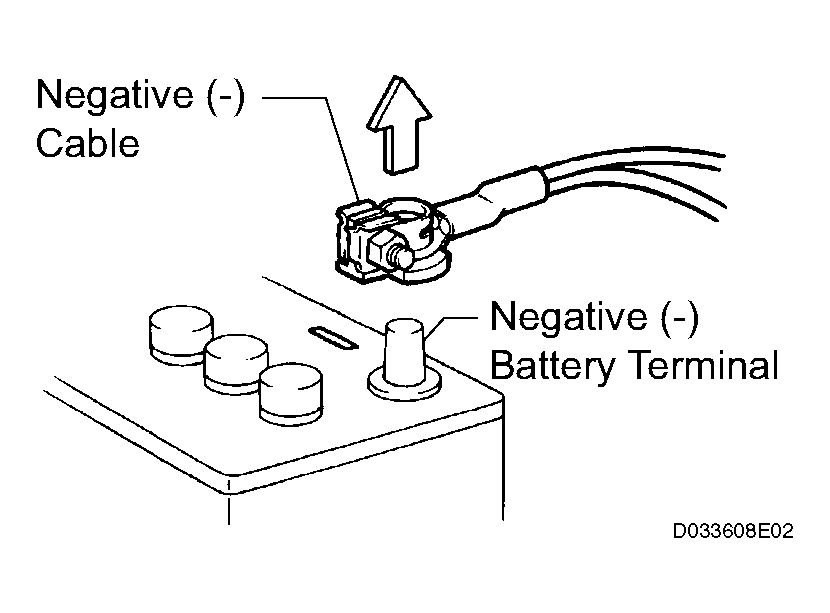 Negative (-)
Cable

Negative (-)
Battery Terminal

D033608E02