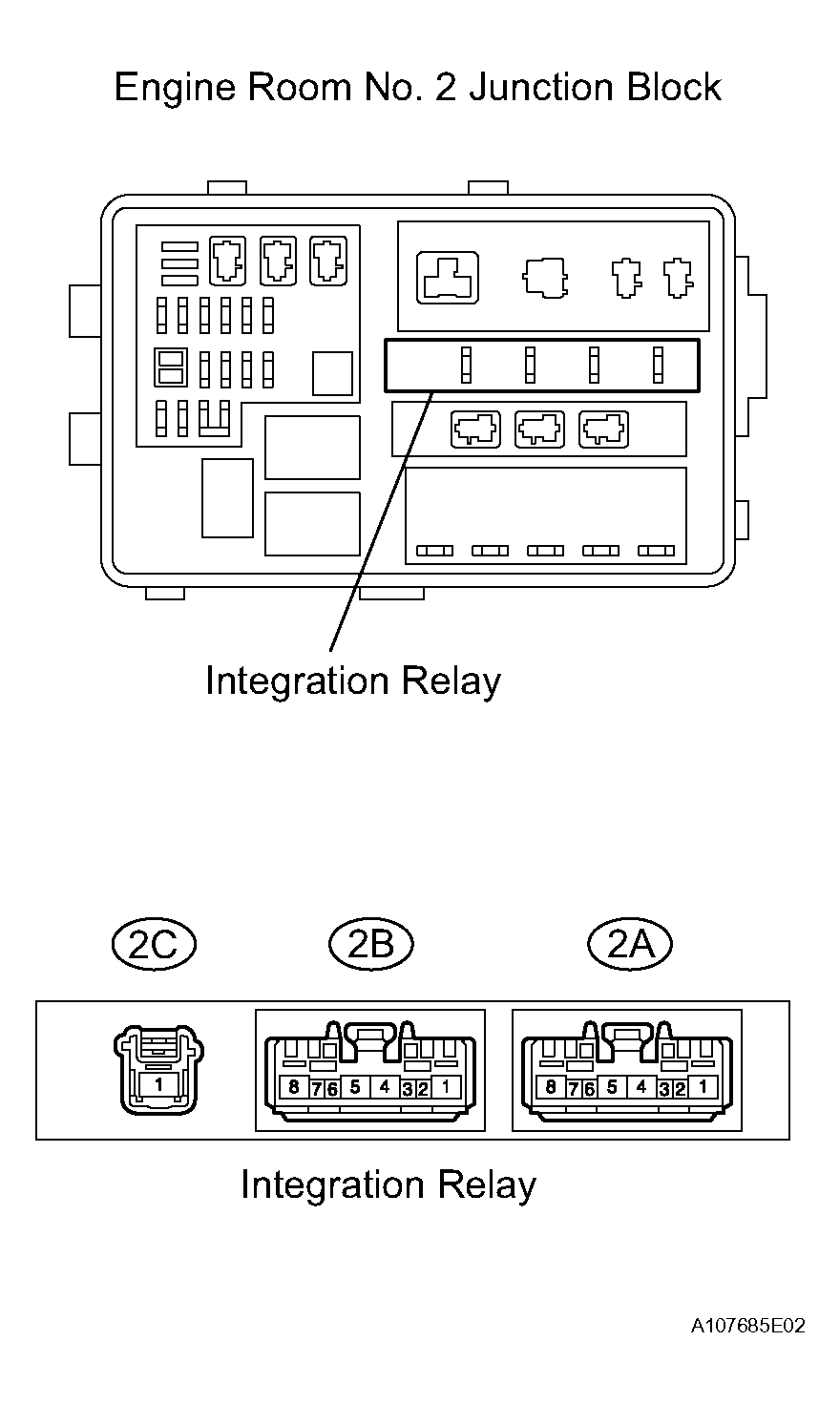 Engine Room No. 2 Junction Block

Integration Relay

2C

2B

2A

1

8 7 6 5 4 3 2 1

8 7 6 5 4 3 2 1

Integration Relay

A107685E02