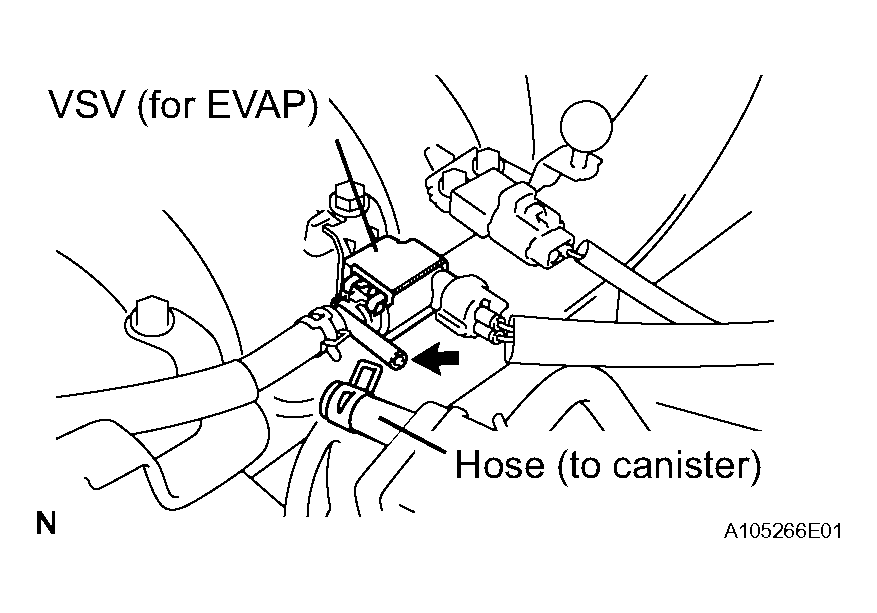 VSV (for EVAP)

Hose (to canister)

N

A105266E01