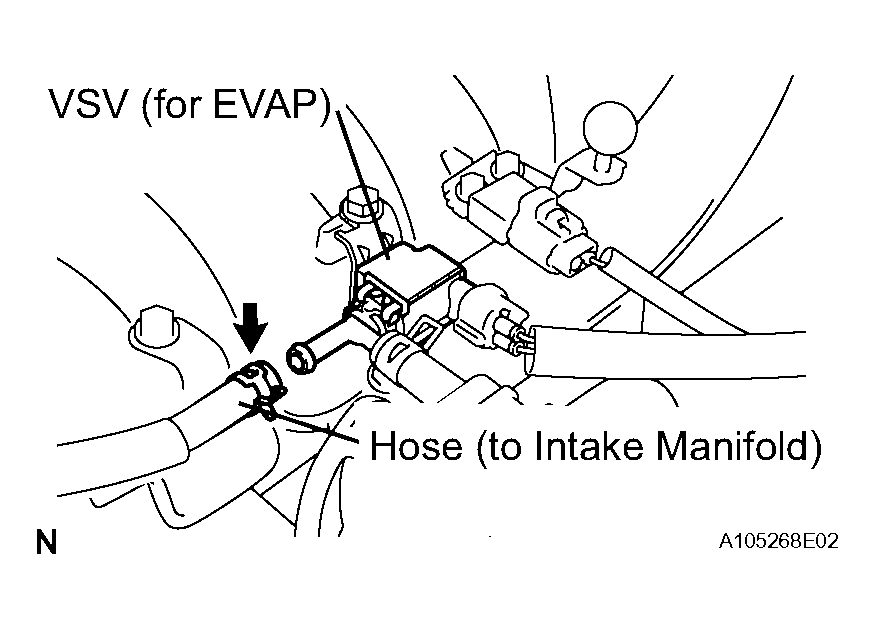 VSV (for EVAP)

Hose (to Intake Manifold)

N

A105268E02