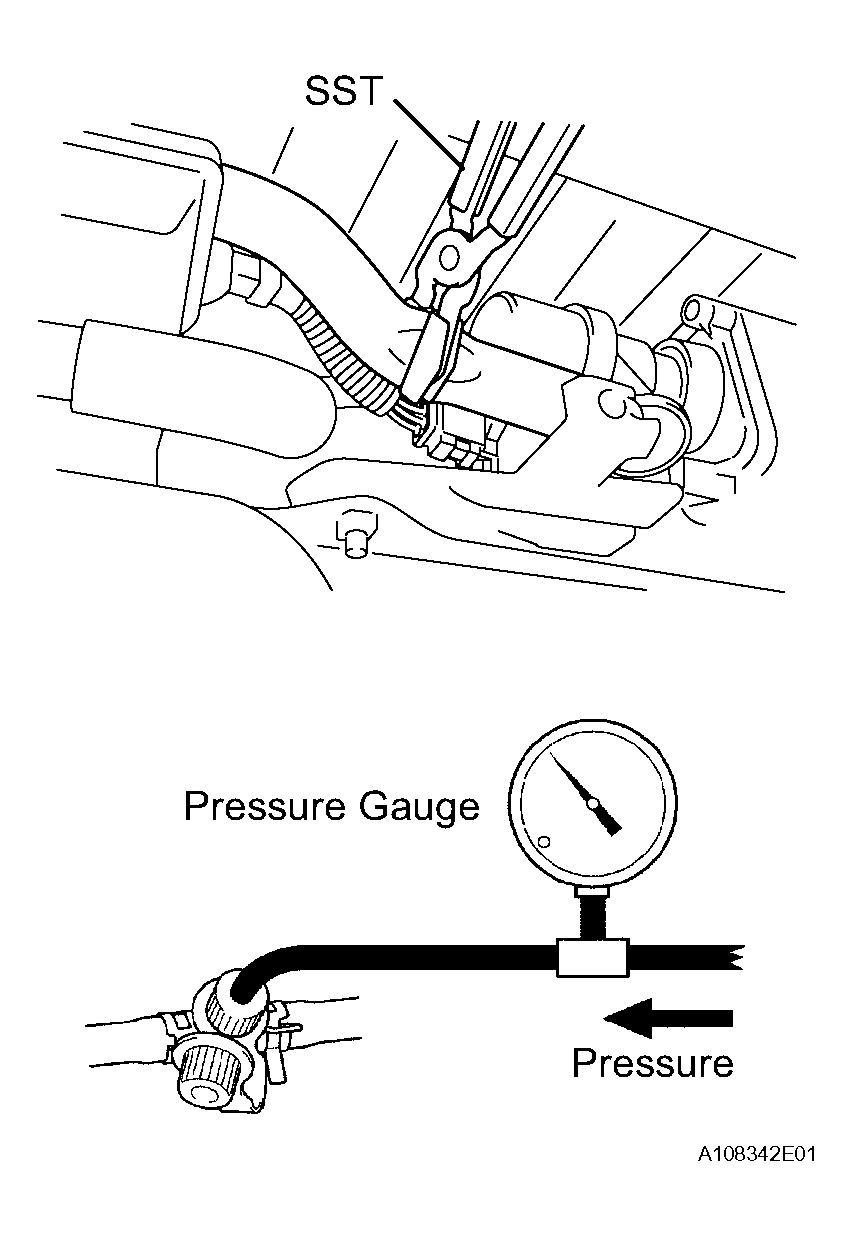 SST

Pressure Gauge

Pressure

A108342E01