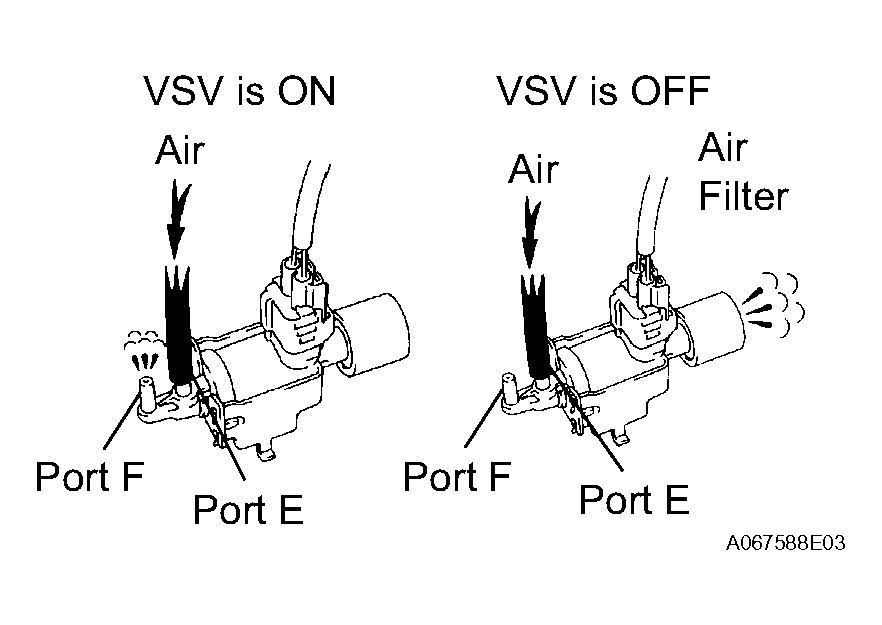 VSV is ON

Air

Port F

Port E

VSV is OFF

Air

Air Filter

Port F

Port E

A067588E03