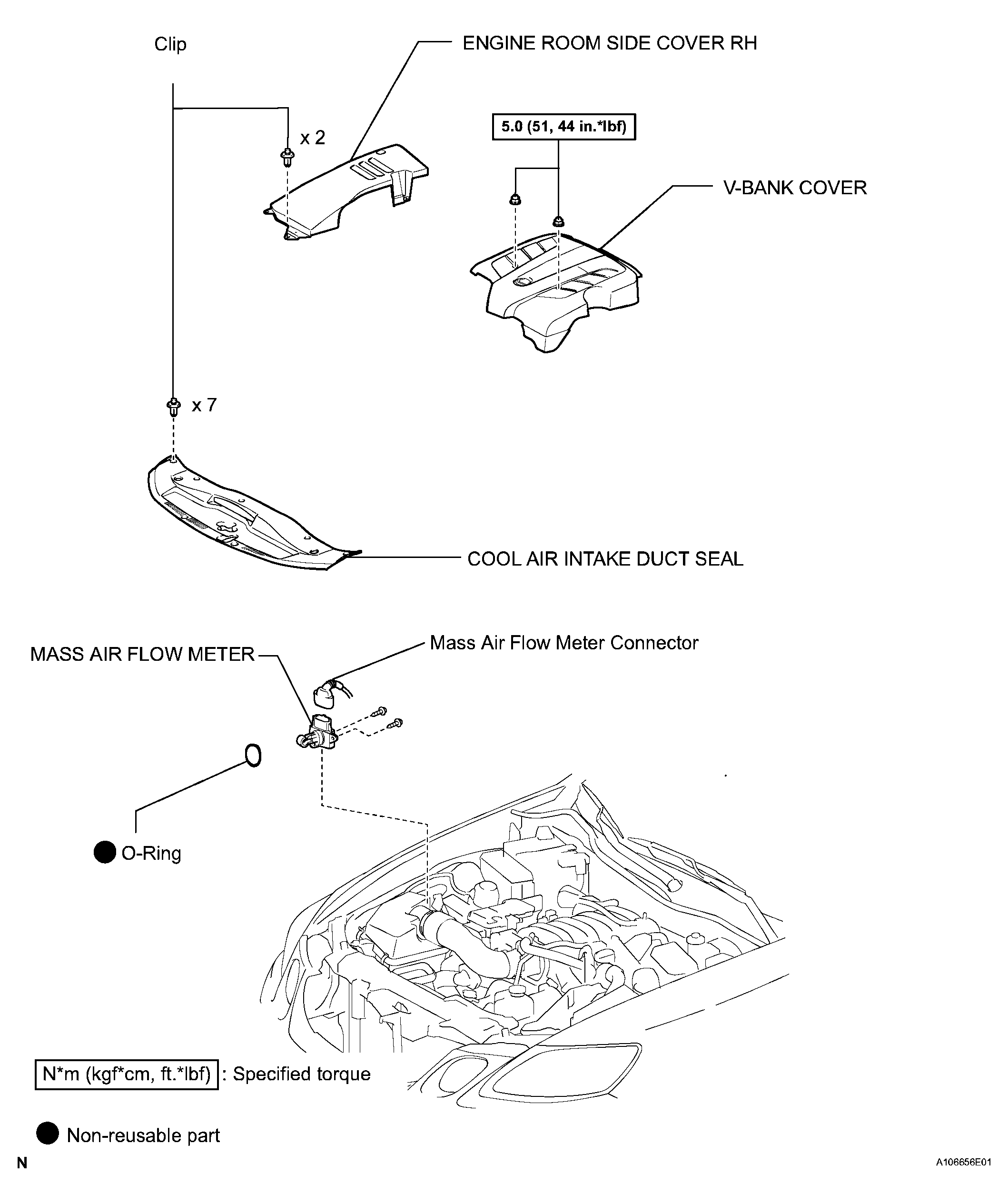 Clip

ENGINE ROOM SIDE COVER RH

x 2

5.0 (51, 44 in.*lbf)

V-BANK COVER

x 7

COOL AIR INTAKE DUCT SEAL

MASS AIR FLOW METER

Mass Air Flow Meter Connector

O-Ring

N*m (kgf*cm, ft.*lbf) : Specified torque

Non-reusable part

N

A106656E01