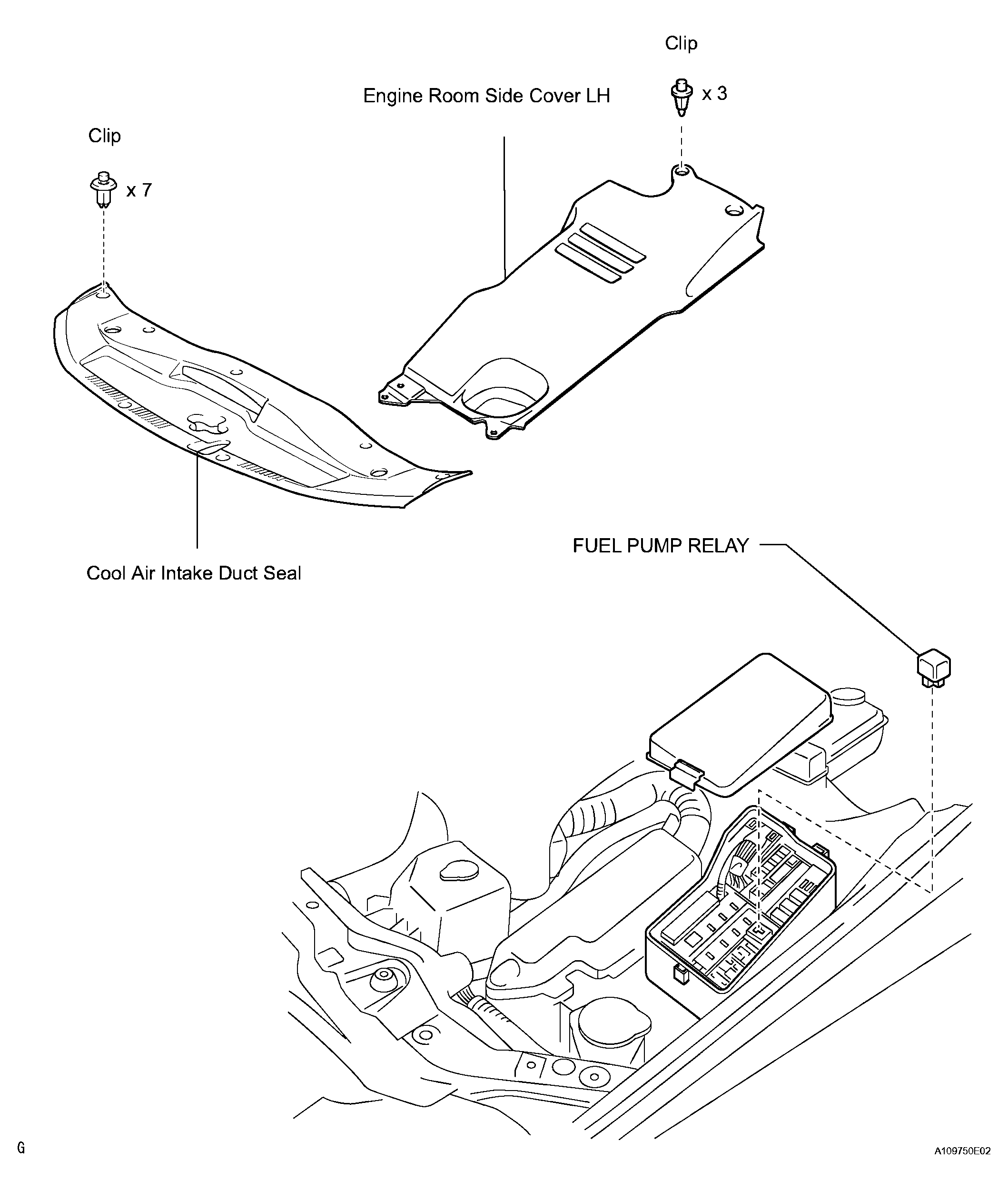 Clip

x 3

Engine Room Side Cover LH

Clip

x 7

Cool Air Intake Duct Seal

FUEL PUMP RELAY

G

A109750E02