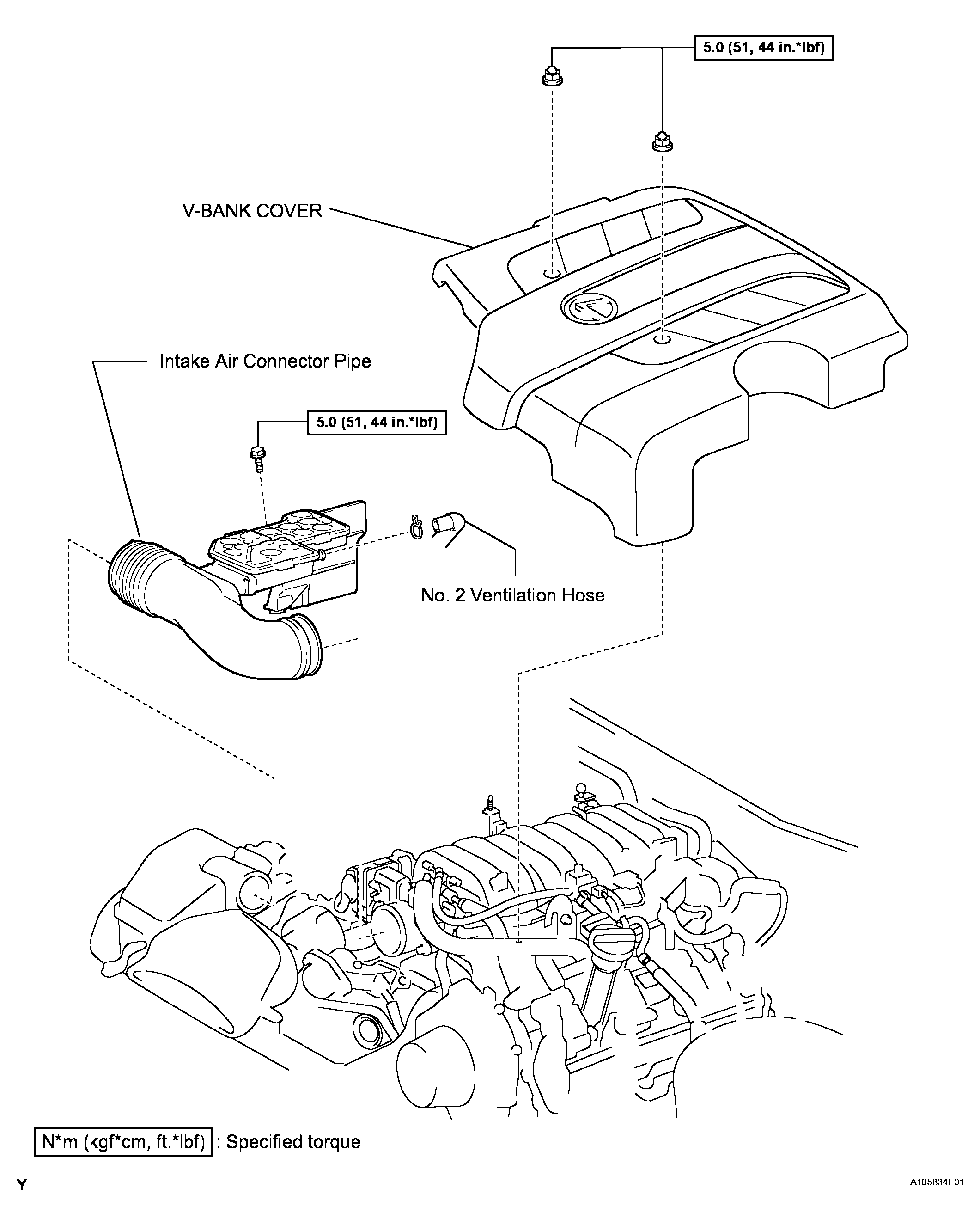 5.0 (51, 44 in.*lbf)

V-BANK COVER

Intake Air Connector Pipe

5.0 (51, 44 in.*lbf)

No. 2 Ventilation Hose

N*m (kgf*cm, ft.*lbf) : Specified torque

Y

A105834E01