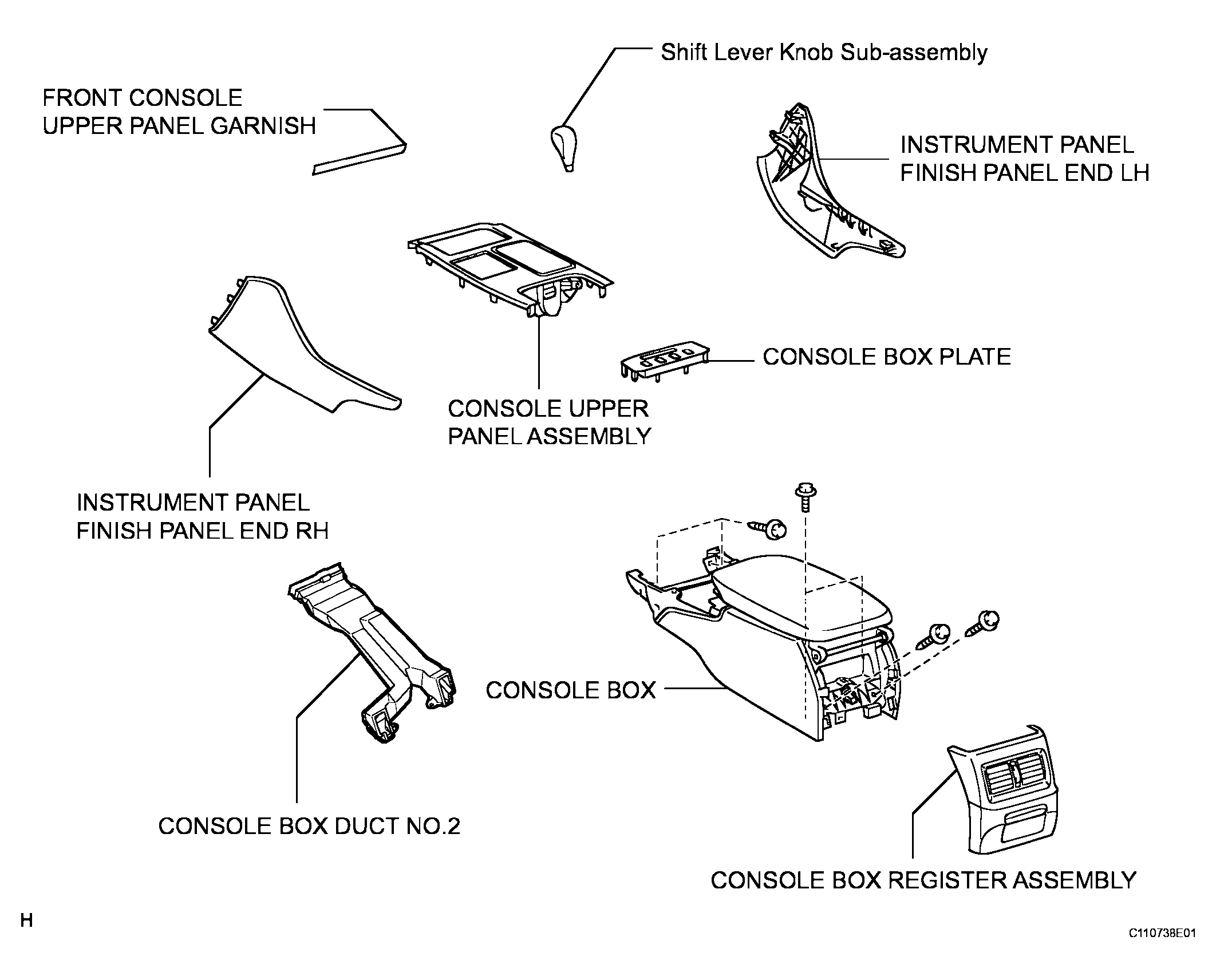 Shift Lever Knob Sub-assembly

FRONT CONSOLE UPPER PANEL GARNISH

INSTRUMENT PANEL FINISH PANEL END LH

CONSOLE BOX PLATE

CONSOLE UPPER PANEL ASSEMBLY

INSTRUMENT PANEL FINISH PANEL END RH

CONSOLE BOX

CONSOLE BOX DUCT NO.2

CONSOLE BOX REGISTER ASSEMBLY

H

C110738E01