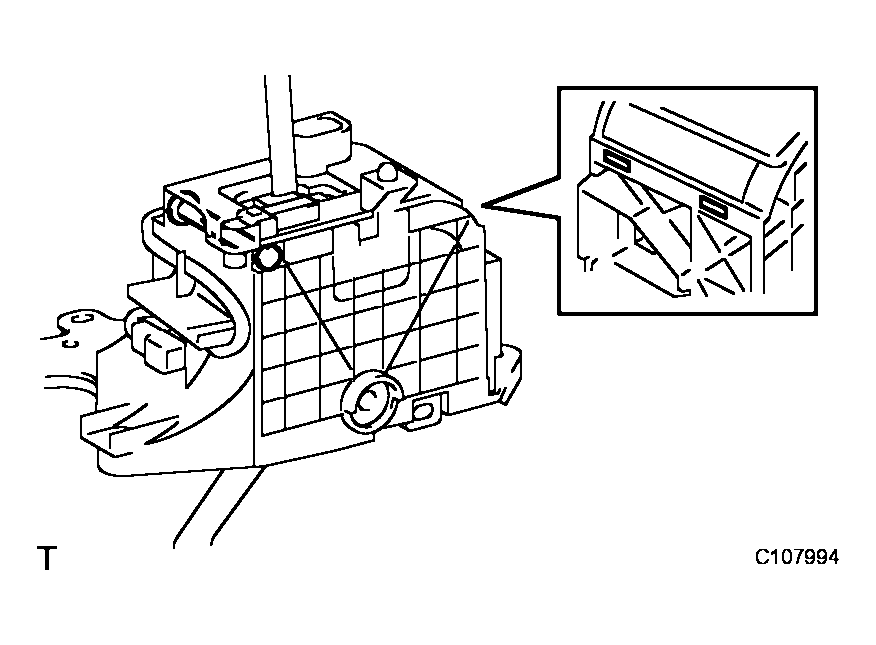 T

C107994