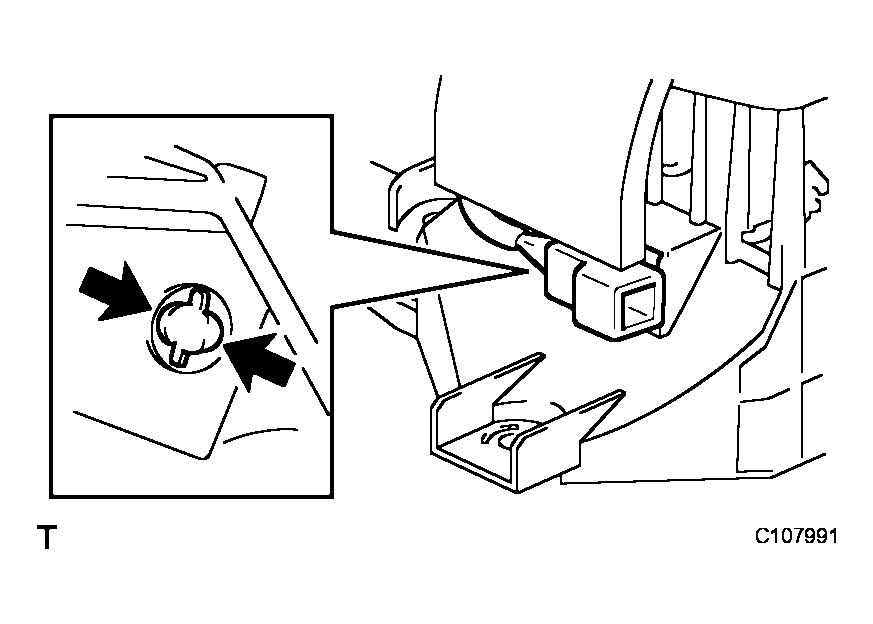 T

C107991