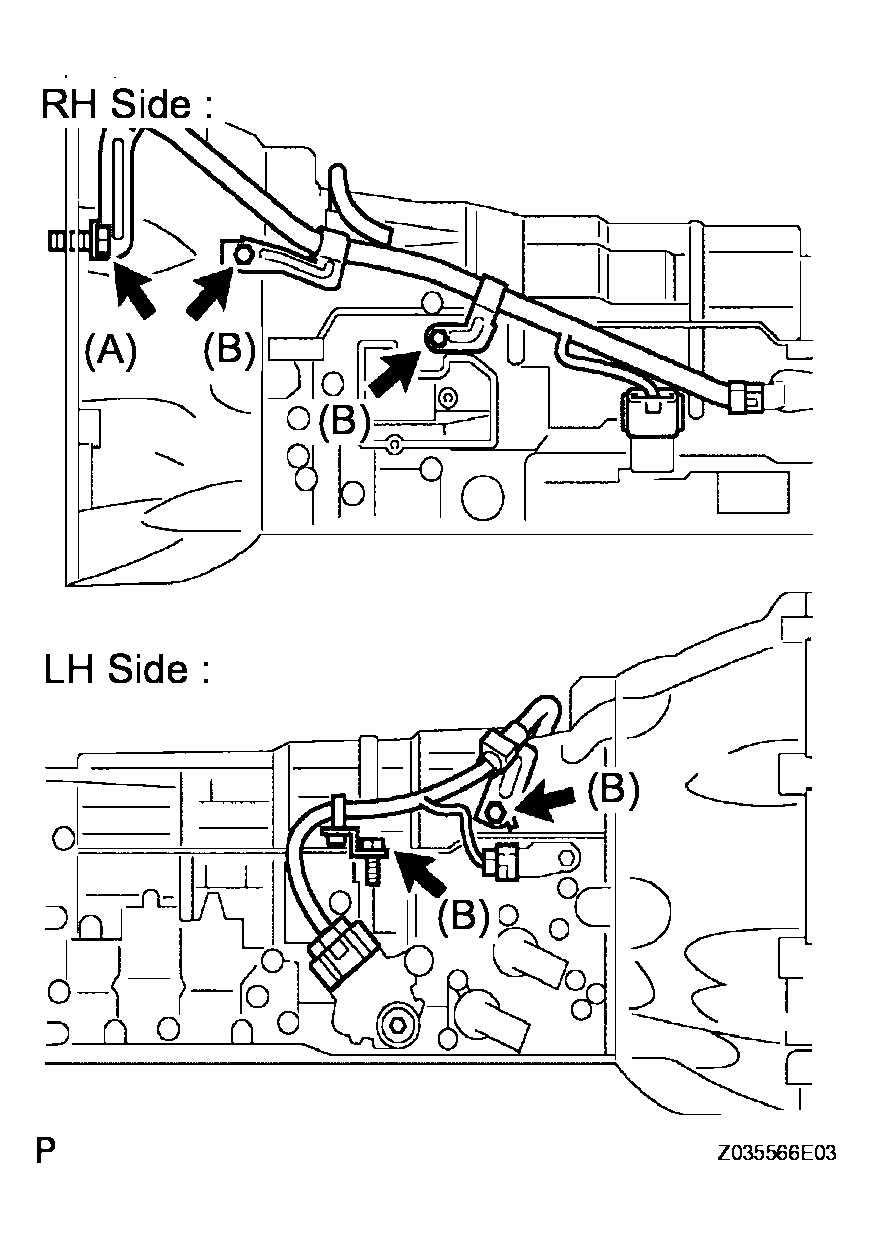 RH Side :

(A)

(B)

(B)

LH Side :

(B)

(B)

P

Z035566E03