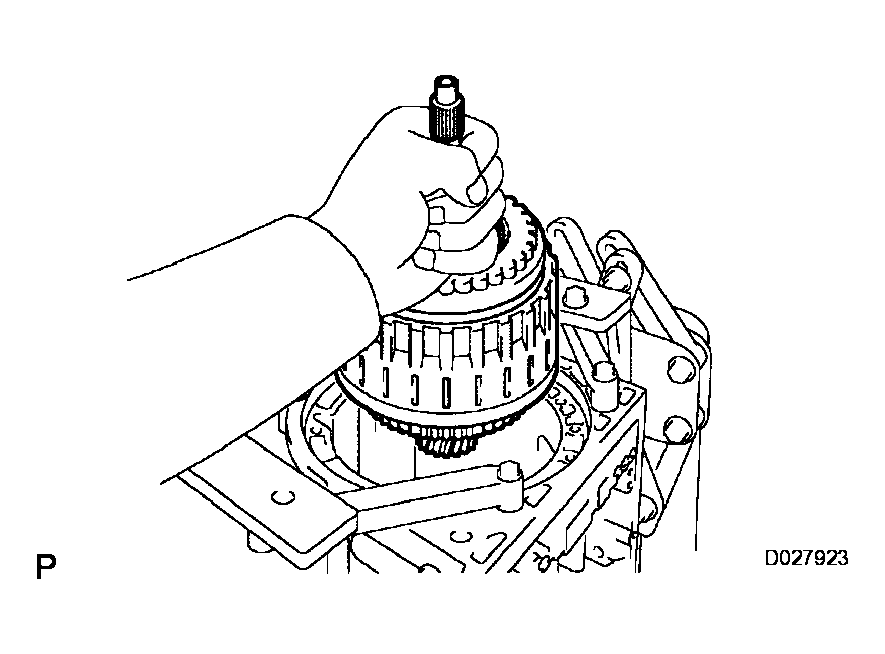 P

D027923