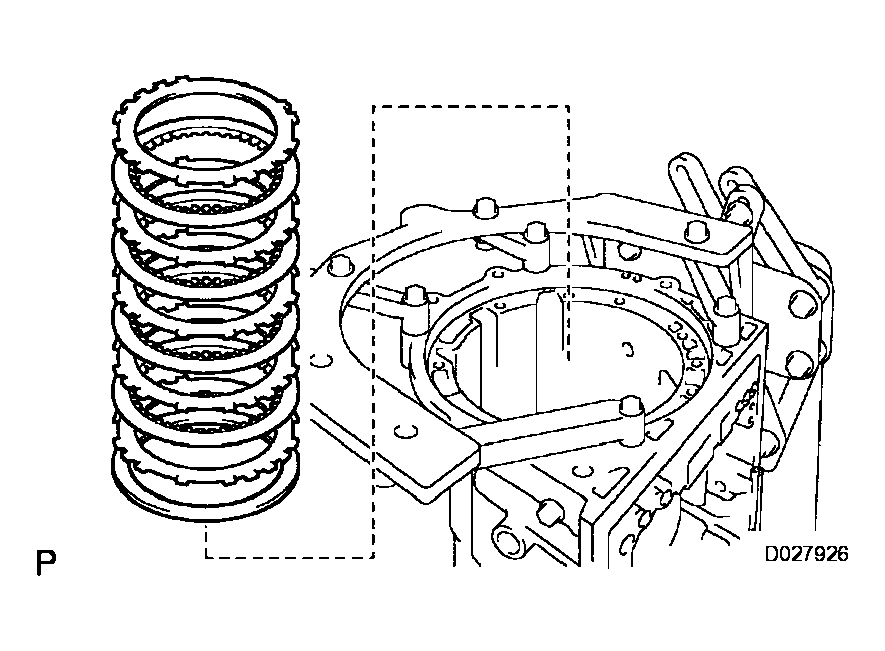 P

D027926