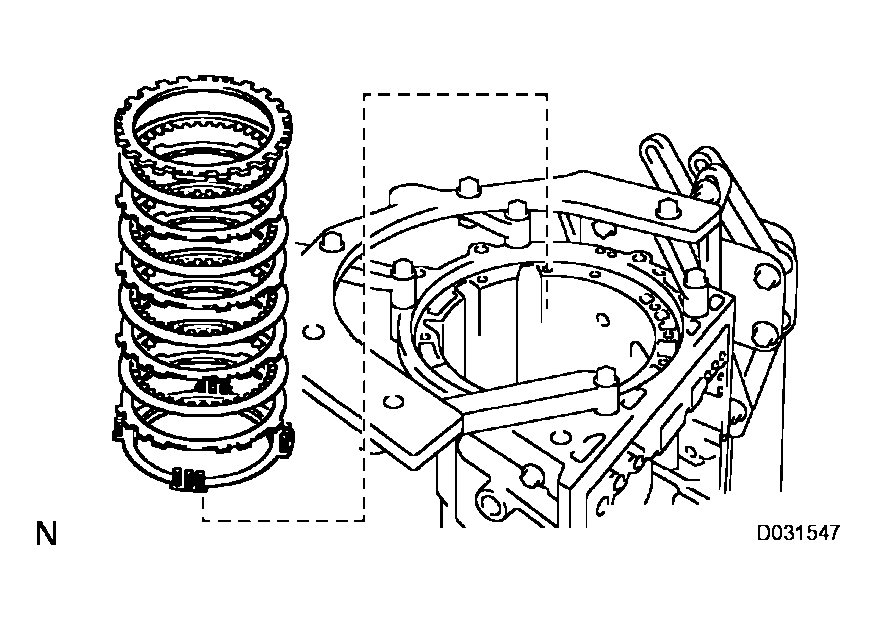 N

D031547