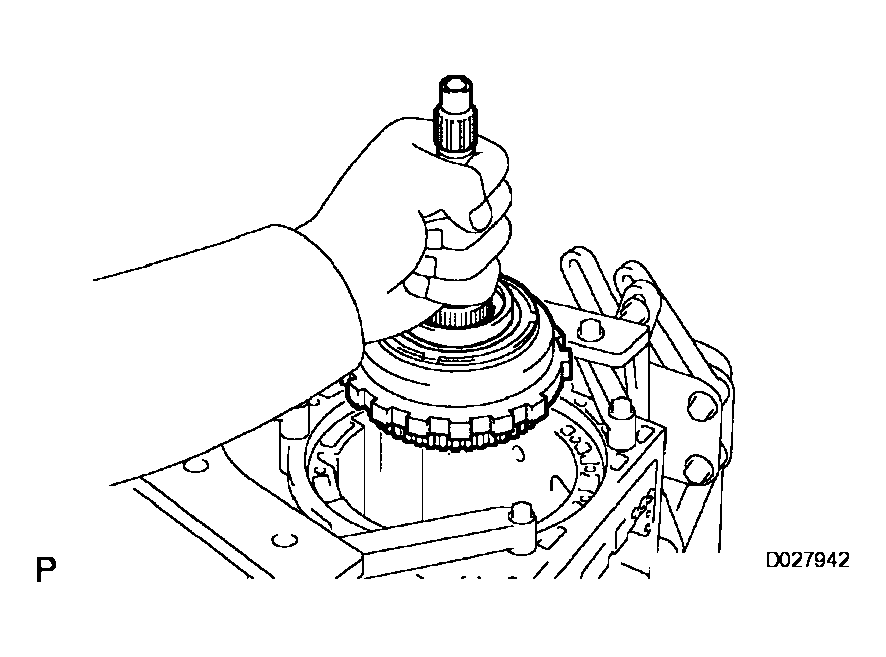 P

D027942