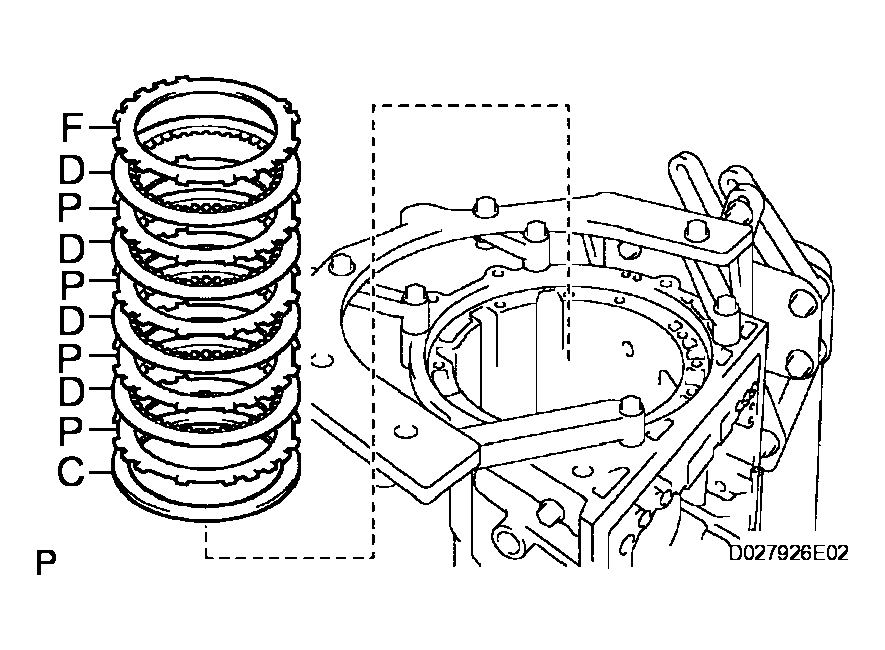 F
D
P
D
P
D
P
D
P
C

P

D027926E02