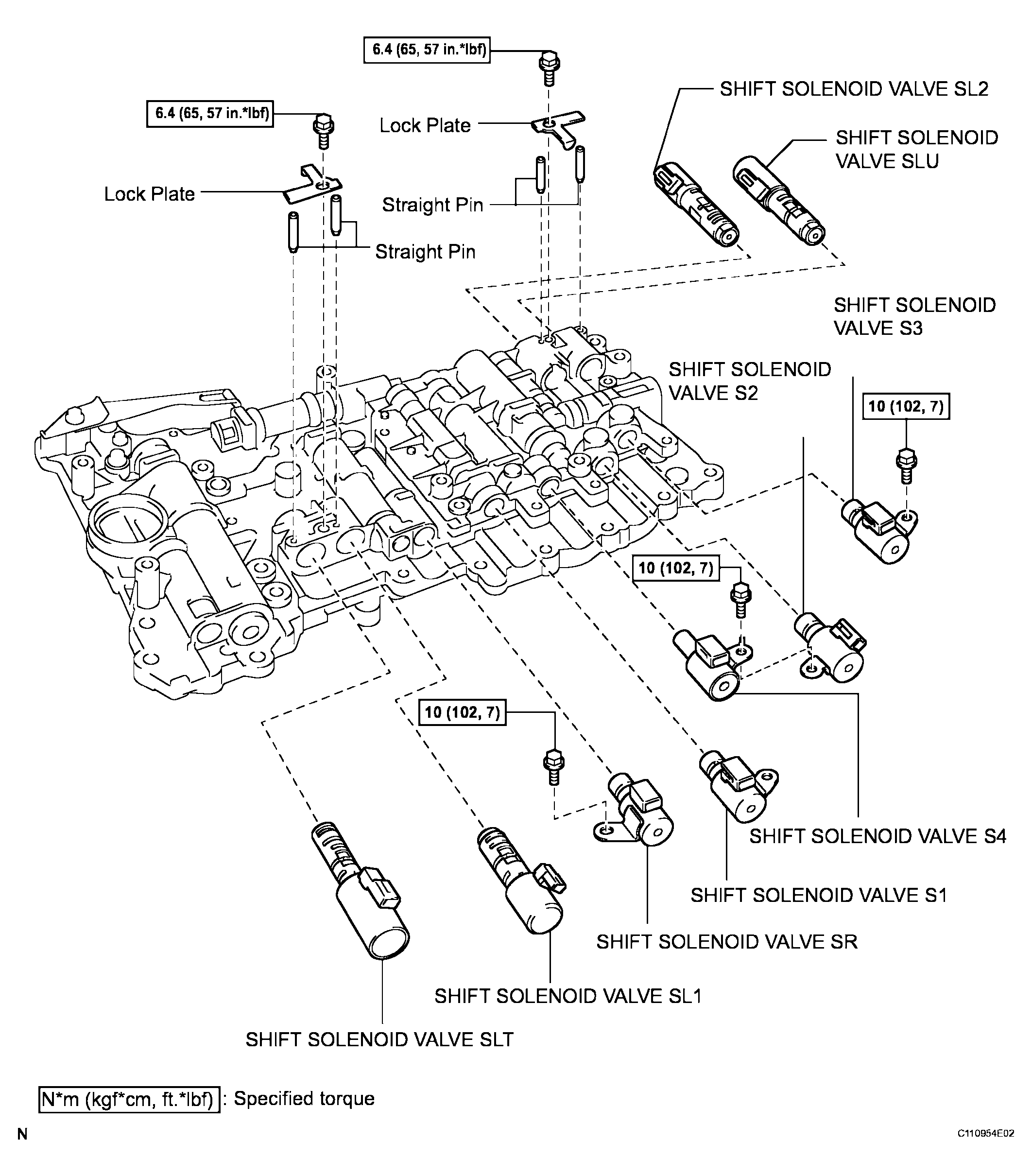 6.4 (65, 57 in.*lbf)

SHIFT SOLENOID VALVE SL2

6.4 (65, 57 in.*lbf)

Lock Plate

SHIFT SOLENOID VALVE SLU

Lock Plate

Straight Pin

Straight Pin

SHIFT SOLENOID VALVE S3

SHIFT SOLENOID VALVE S2

10 (102, 7)

10 (102, 7)

10 (102, 7)

SHIFT SOLENOID VALVE S4

SHIFT SOLENOID VALVE S1

SHIFT SOLENOID VALVE SR

SHIFT SOLENOID VALVE SL1

SHIFT SOLENOID VALVE SLT

N*m (kgf*cm, ft.*lbf) : Specified torque

N

C110954E02