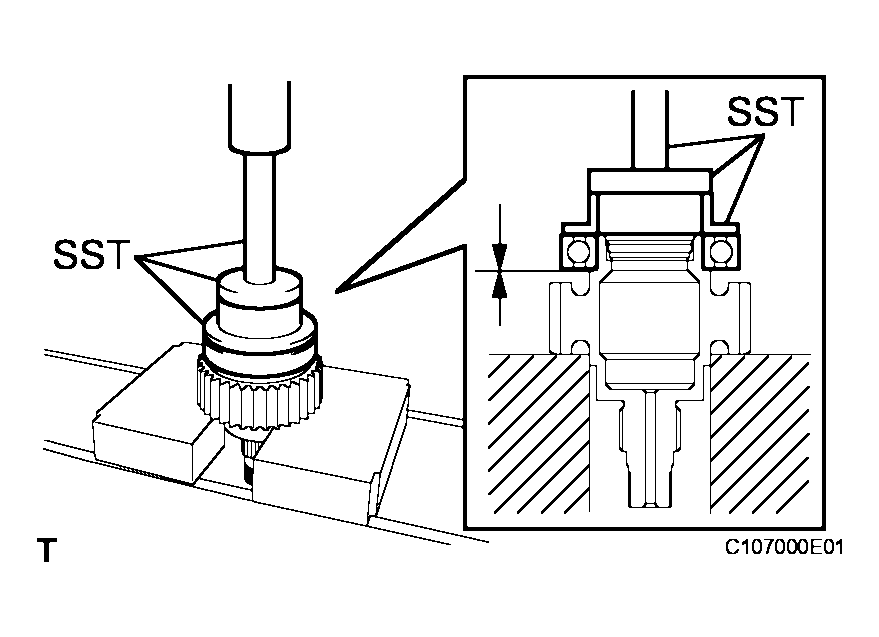 SST

SST

T

C107000E01