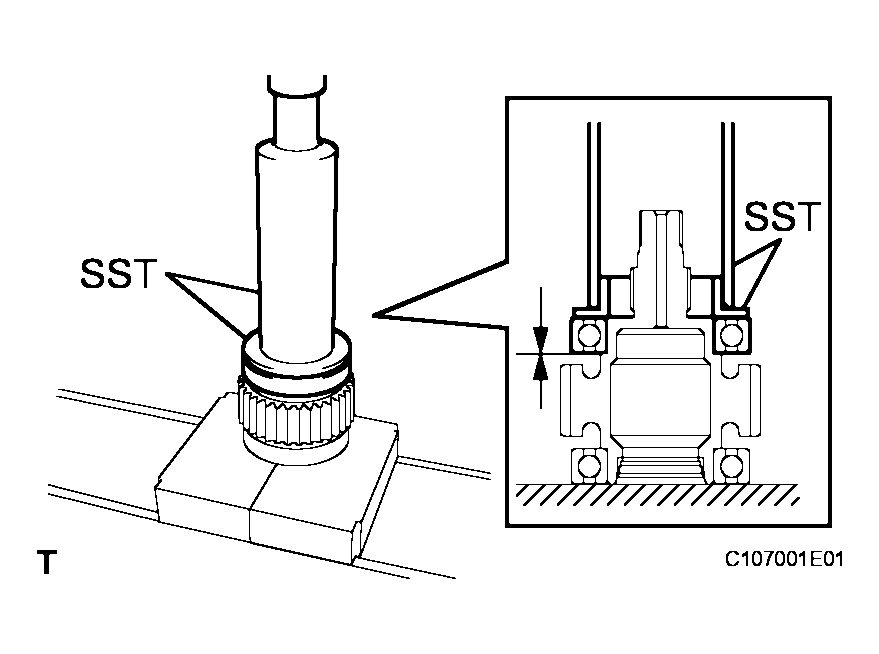 SST

SST

T

C107001E01