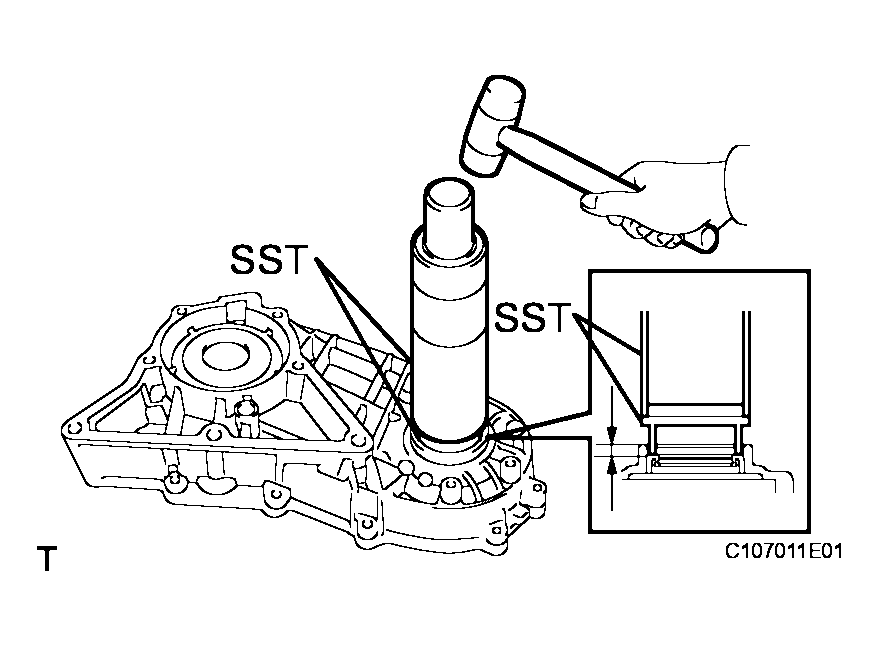 SST

SST

T

C107011E01