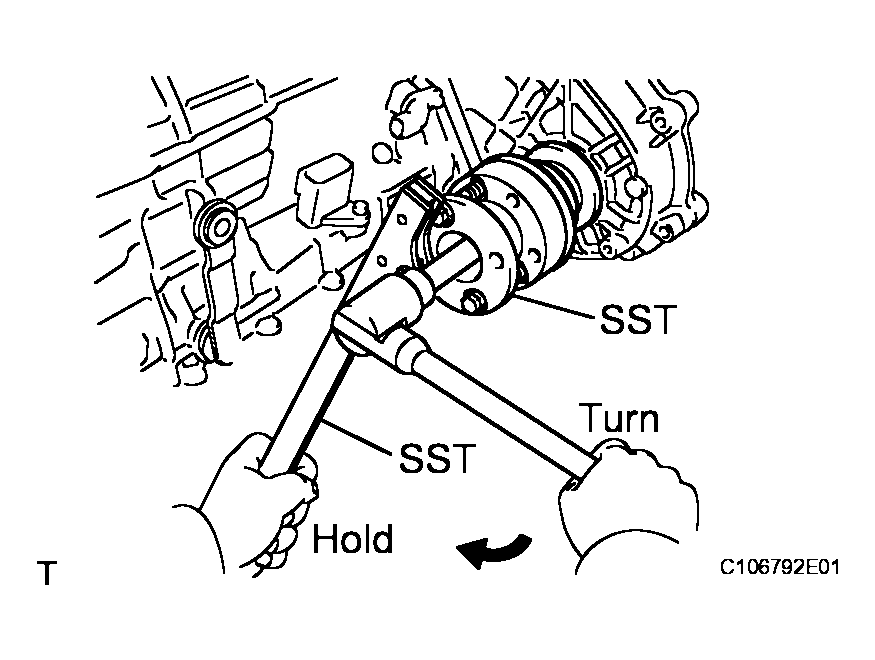 SST

Turn

SST

Hold

T

C106792E01