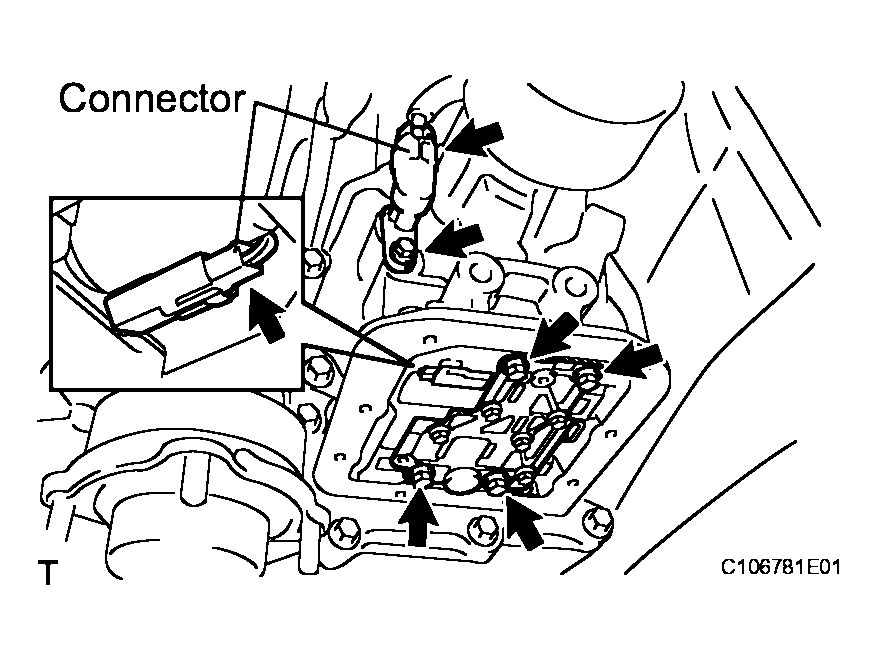 Connector

T

C106781E01