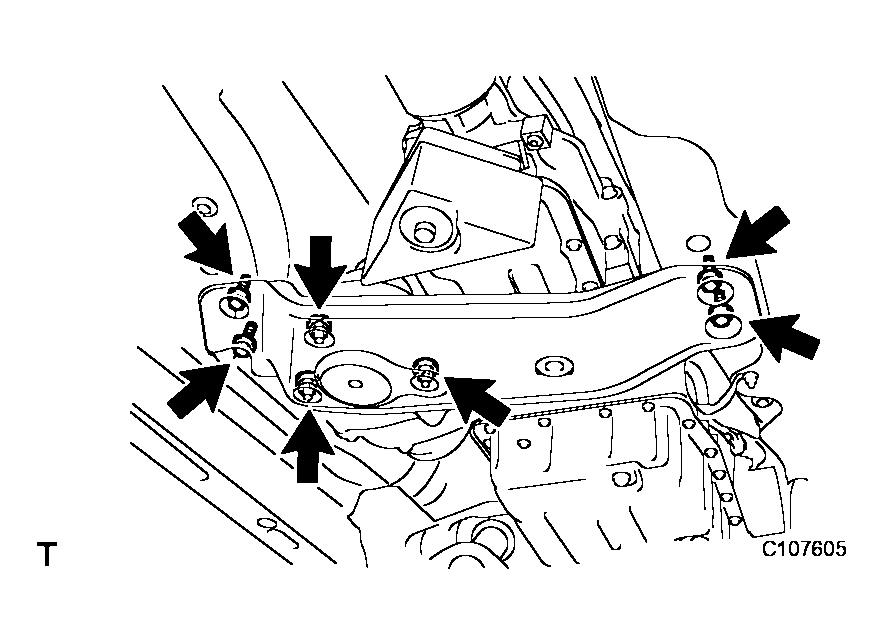 T

C107605