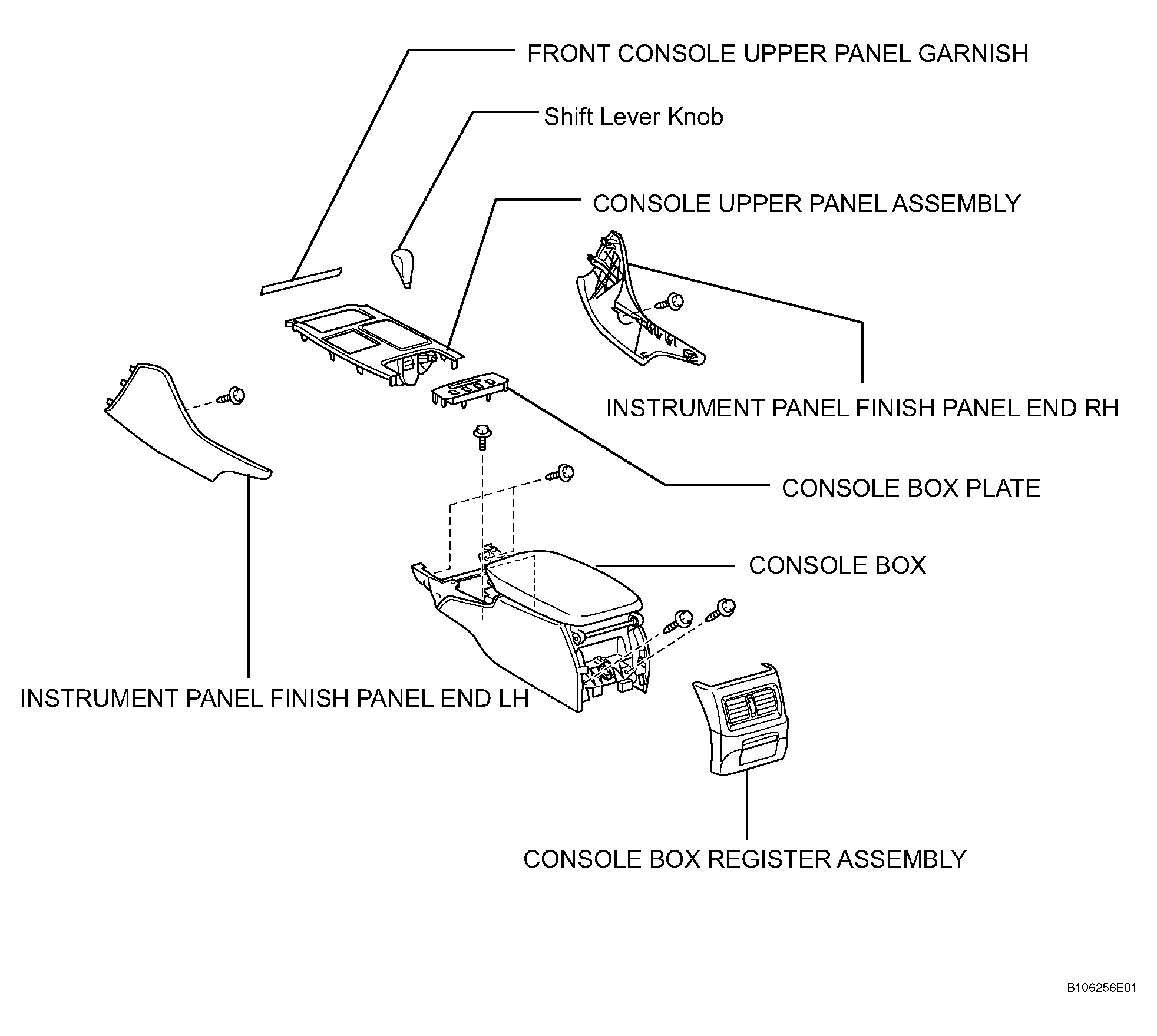 FRONT CONSOLE UPPER PANEL GARNISH

Shift Lever Knob

CONSOLE UPPER PANEL ASSEMBLY

INSTRUMENT PANEL FINISH PANEL END RH

CONSOLE BOX PLATE

CONSOLE BOX

INSTRUMENT PANEL FINISH PANEL END LH

CONSOLE BOX REGISTER ASSEMBLY

B106256E01