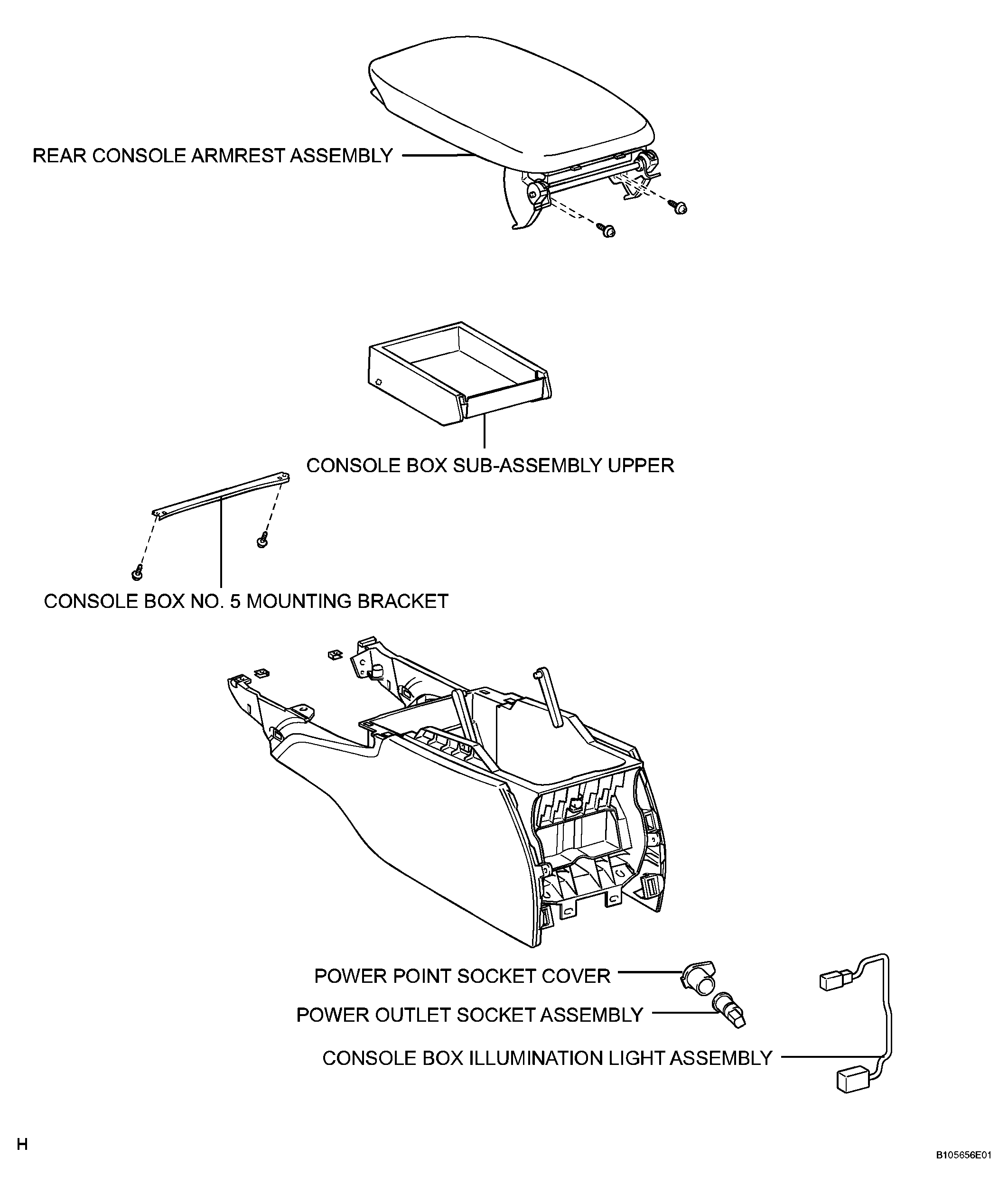 REAR CONSOLE ARMREST ASSEMBLY

CONSOLE BOX SUB-ASSEMBLY UPPER

CONSOLE BOX NO. 5 MOUNTING BRACKET

POWER POINT SOCKET COVER

POWER OUTLET SOCKET ASSEMBLY

CONSOLE BOX ILLUMINATION LIGHT ASSEMBLY

H

B105656E01