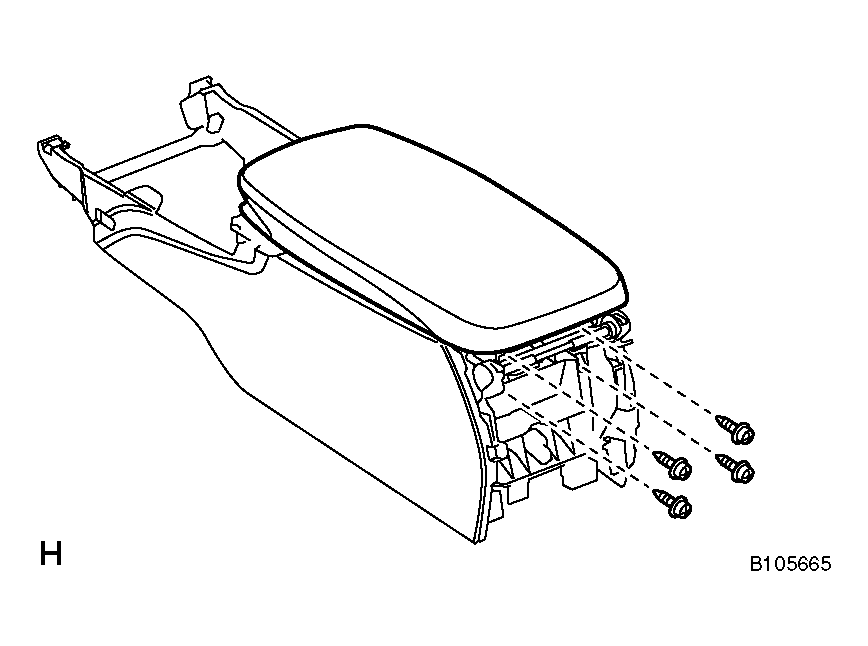 H

B105665