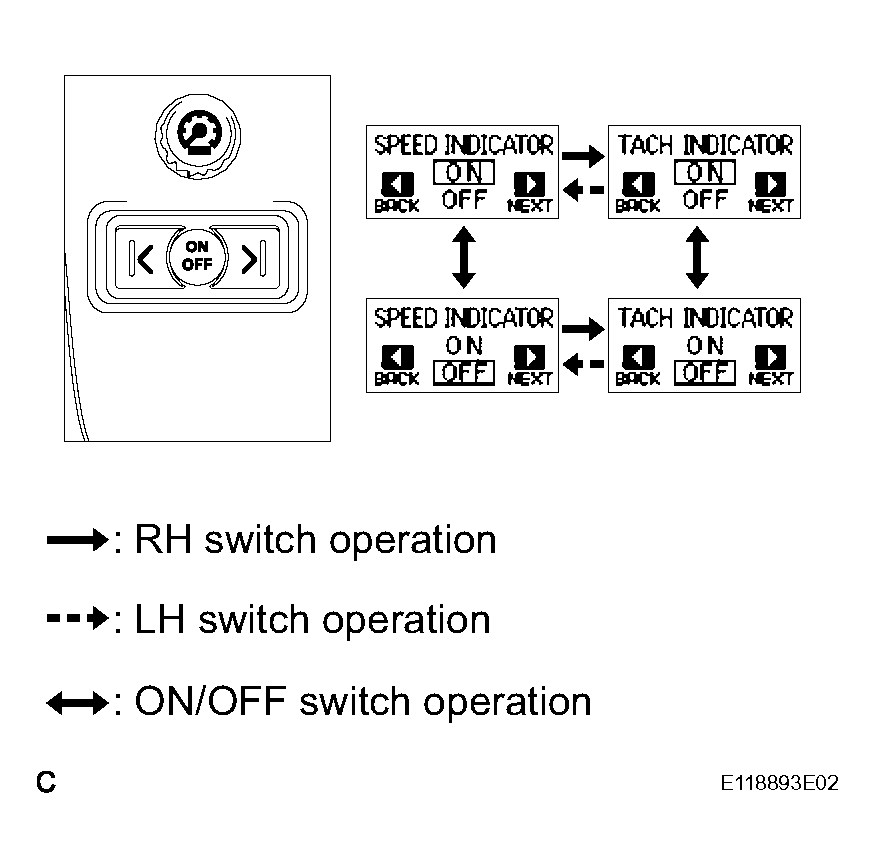 ON
OFF

SPEED INDICATOR
ON
OFF
BACK
NEXT

TACH INDICATOR
ON
OFF
BACK
NEXT

SPEED INDICATOR
ON
OFF
BACK
NEXT

TACH INDICATOR
ON
OFF
BACK
NEXT

: RH switch operation

: LH switch operation

: ON/OFF switch operation

C

E118893E02