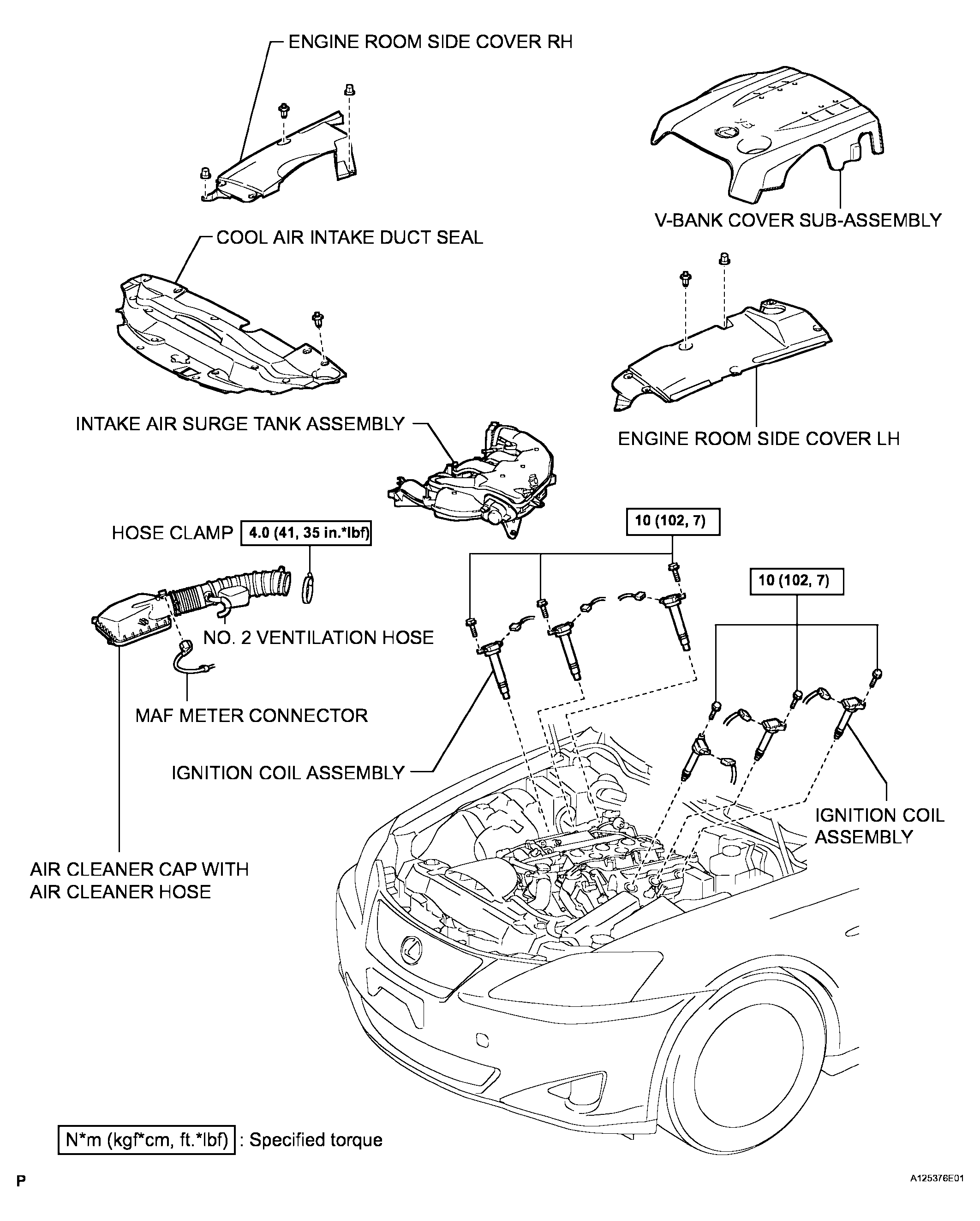 ENGINE ROOM SIDE COVER RH

V-BANK COVER SUB-ASSEMBLY

COOL AIR INTAKE DUCT SEAL

INTAKE AIR SURGE TANK ASSEMBLY

ENGINE ROOM SIDE COVER LH

HOSE CLAMP 4.0 (41, 35 in.*lbf)

10 (102, 7)

10 (102, 7)

NO. 2 VENTILATION HOSE

MAF METER CONNECTOR

IGNITION COIL ASSEMBLY

IGNITION COIL ASSEMBLY

AIR CLEANER CAP WITH AIR CLEANER HOSE

N*m (kgf*cm, ft.*lbf) : Specified torque

P

A125376E01