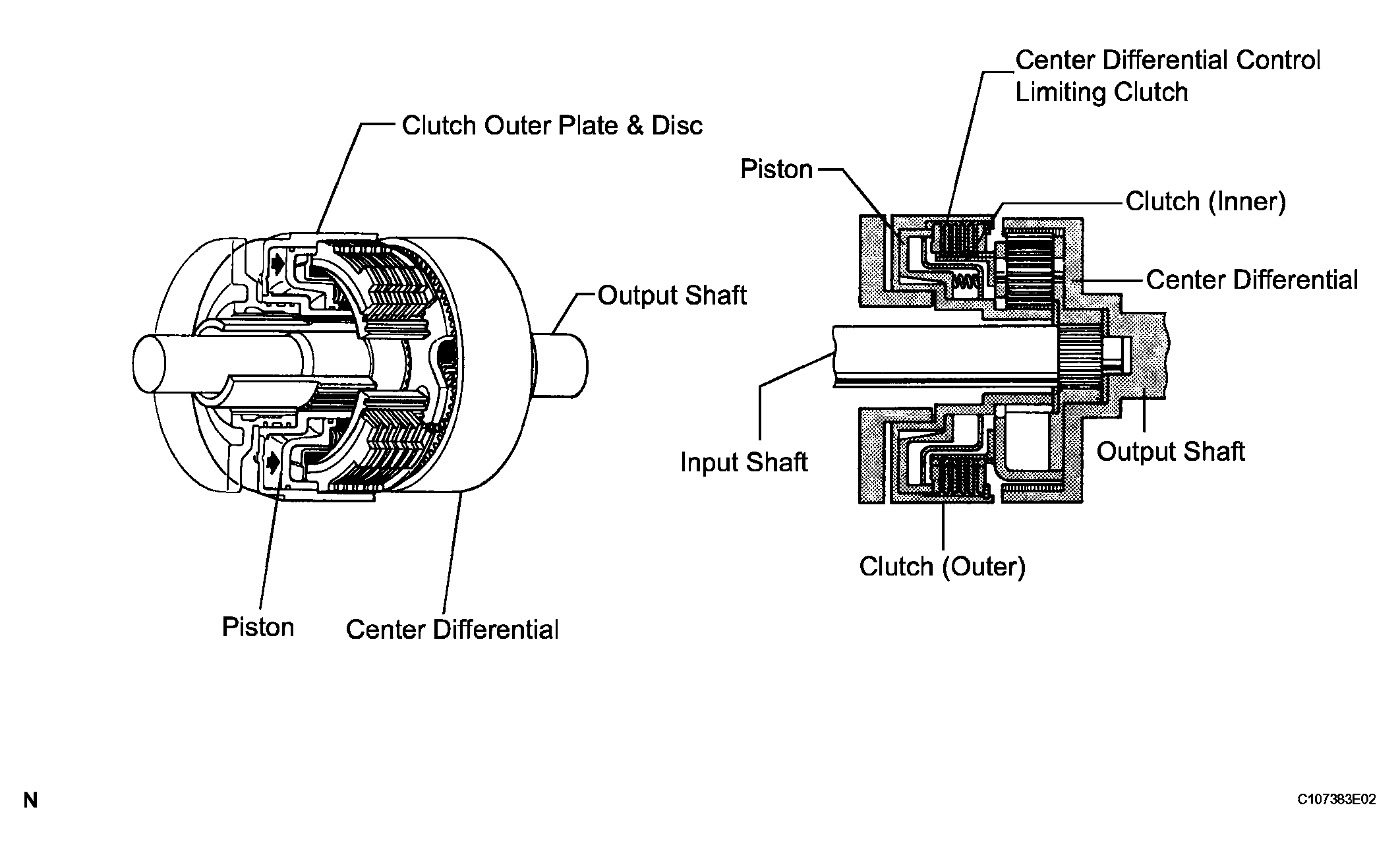 Clutch Outer Plate & Disc

Output Shaft

Piston

Center Differential

Center Differential Control Limiting Clutch

Piston

Clutch (Inner)

Center Differential

Input Shaft

Output Shaft

Clutch (Outer)

N

C107383E02