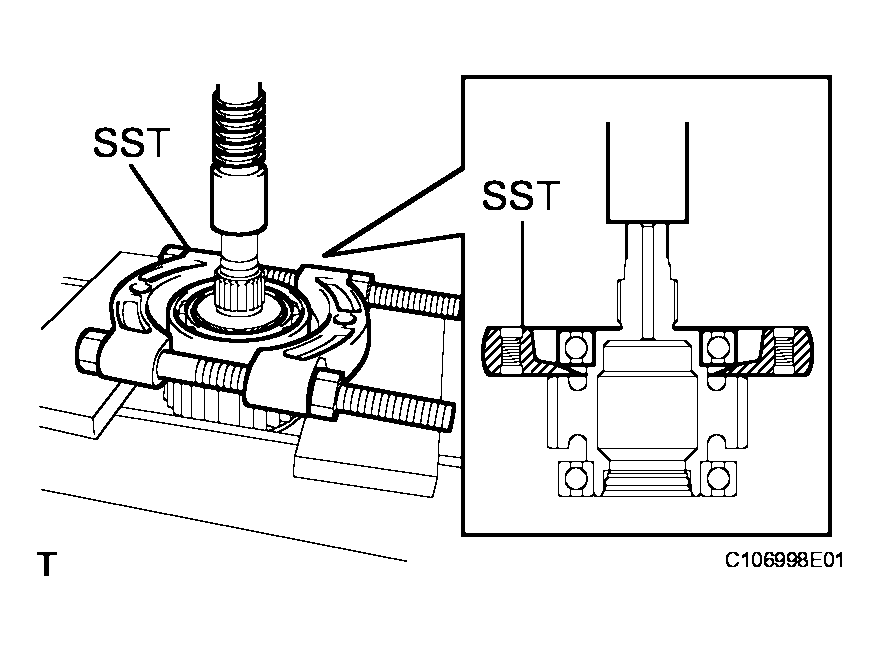 SST

SST

T

C106998E01