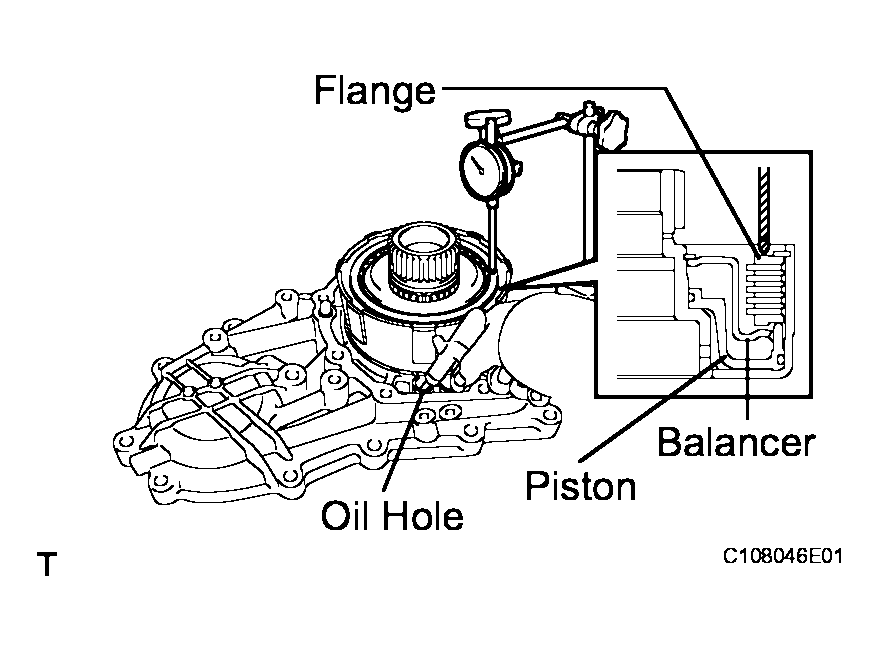 Flange

Balancer

Piston

Oil Hole

T

C108046E01