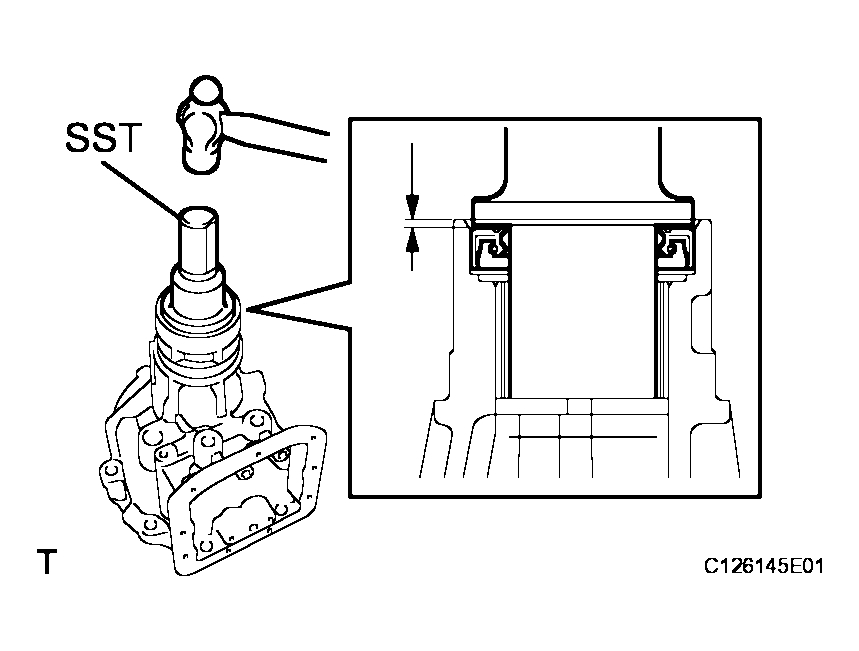 SST

T

C126145E01